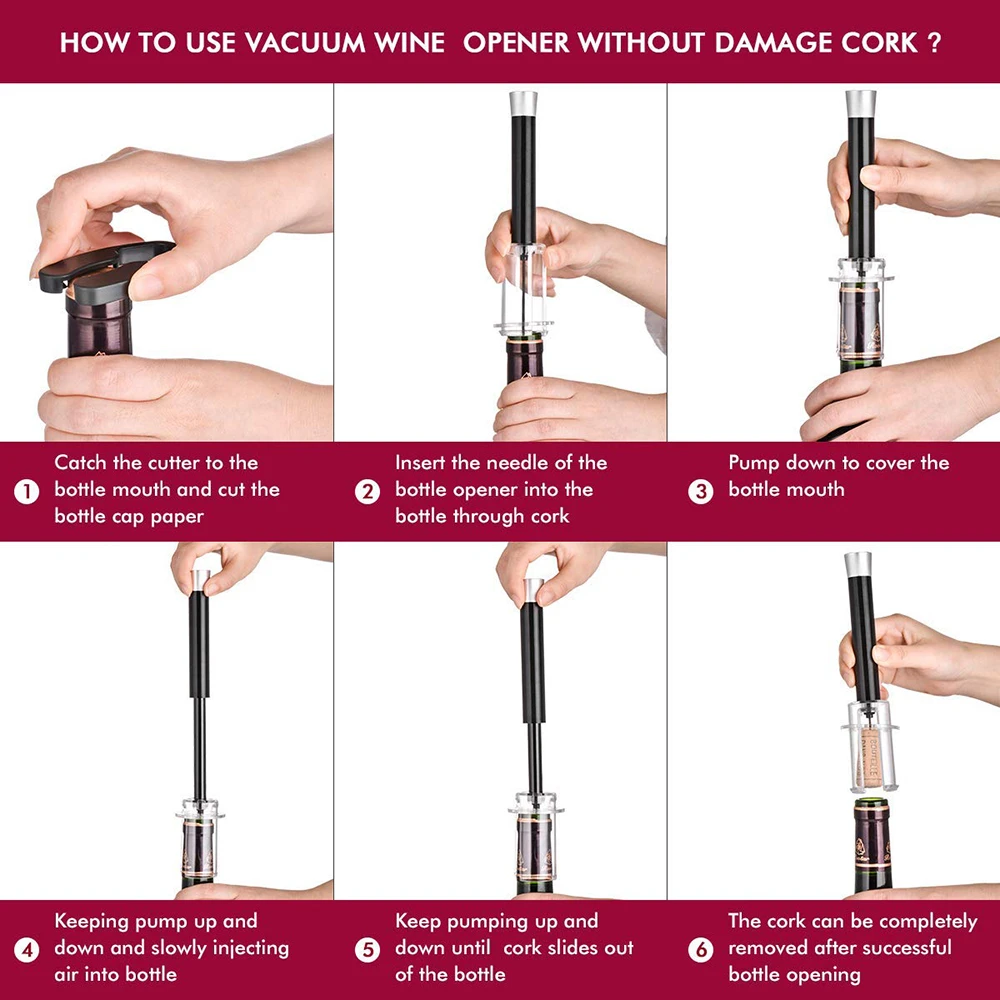 HOW TO USE VACUUM WINE OPENER WITHOUT DAMAGE CORK ?

1 Catch the cutter to the bottle mouth and cut the bottle cap paper

2 Insert the needle of the bottle opener into the bottle through cork

3 Pump down to cover the bottle mouth

4 Keeping pump up and down and slowly injecting air into bottle

5 Keep pumping up and down until cork slides out of the bottle

6 The cork can be completely removed after successful bottle opening