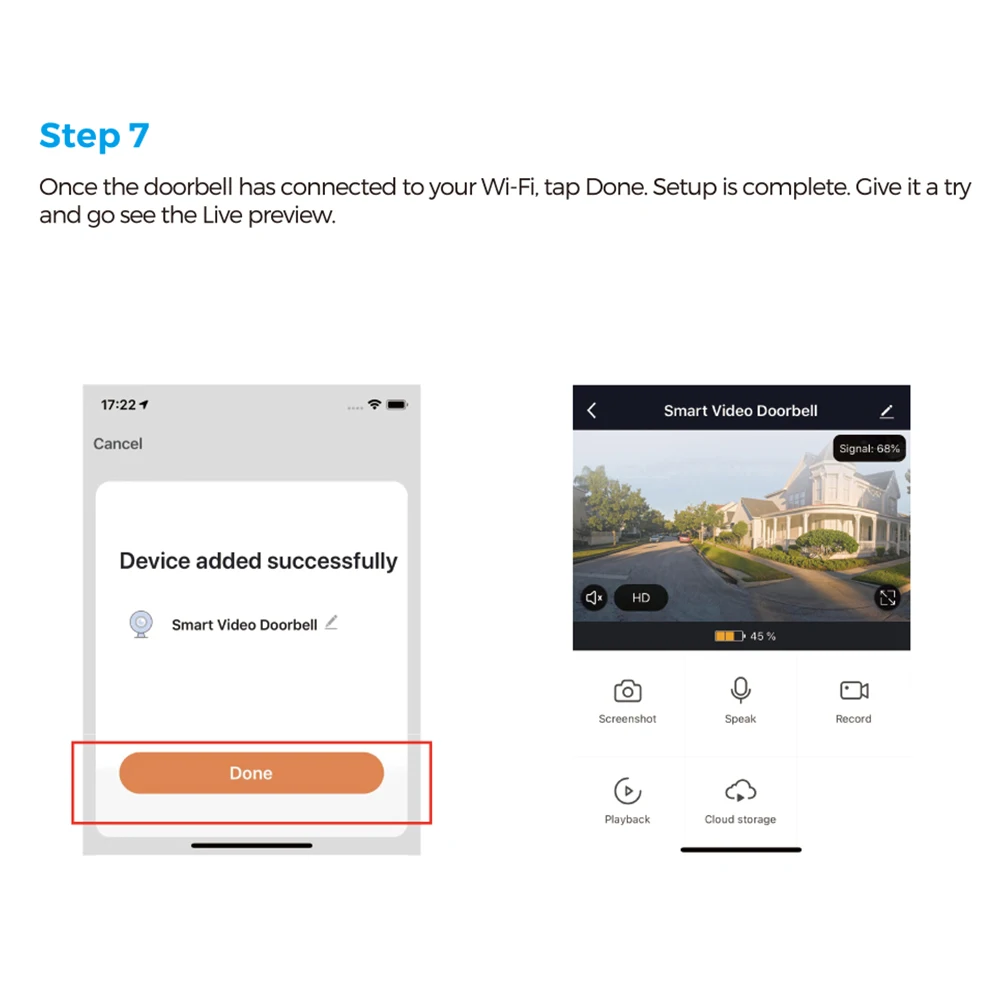 Step 7

Once the doorbell has connected to your Wi-Fi, tap Done. Setup is complete. Give it a try and go see the Live preview.

17:22

Cancel

Device added successfully

Smart Video Doorbell

Done

Smart Video Doorbell

Signal: 68%

HD

45 %

Screenshot

Speak

Record

Playback

Cloud storage