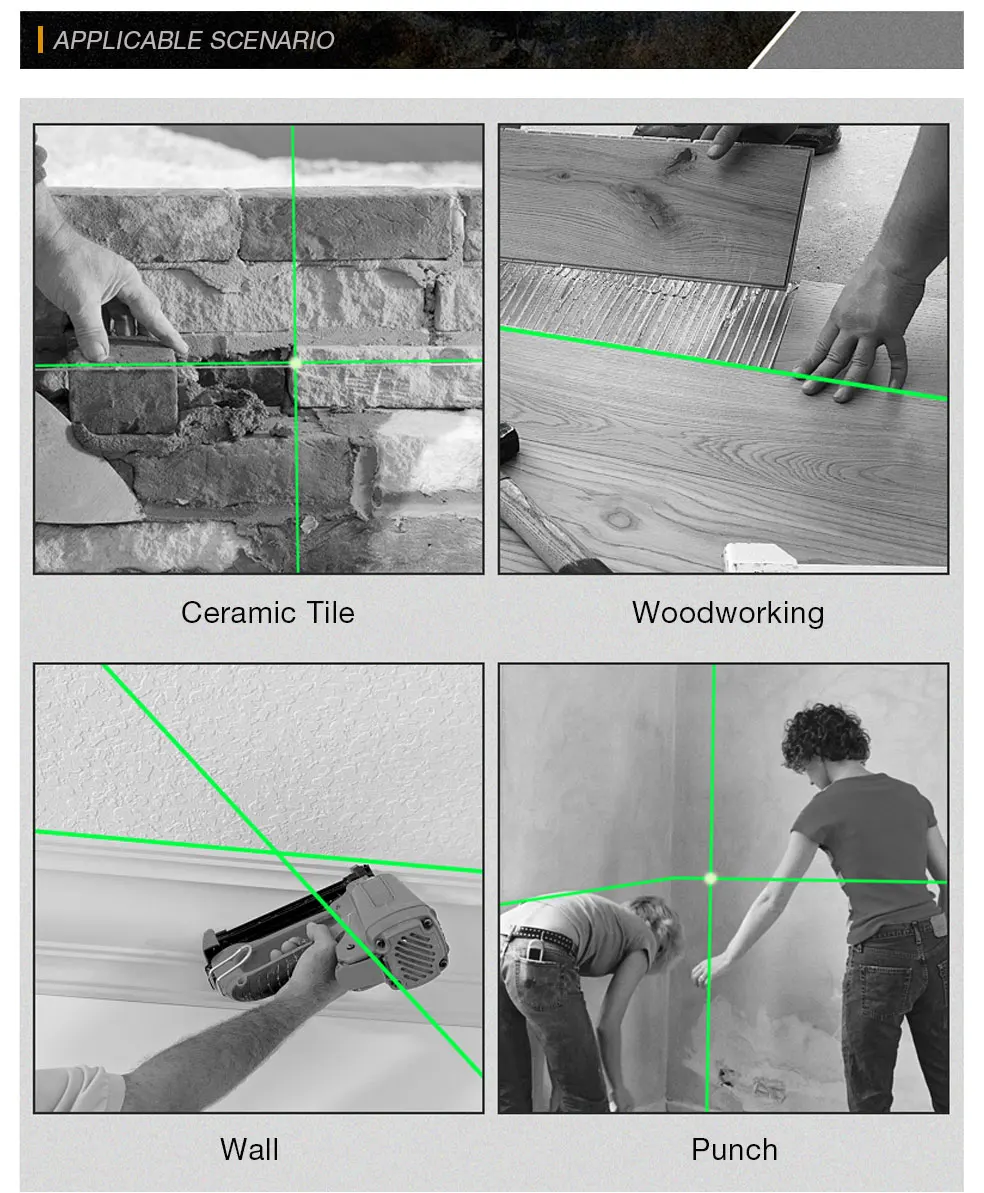 APPLICABLE SCENARIO

Ceramic Tile

Woodworking

Wall

Punch