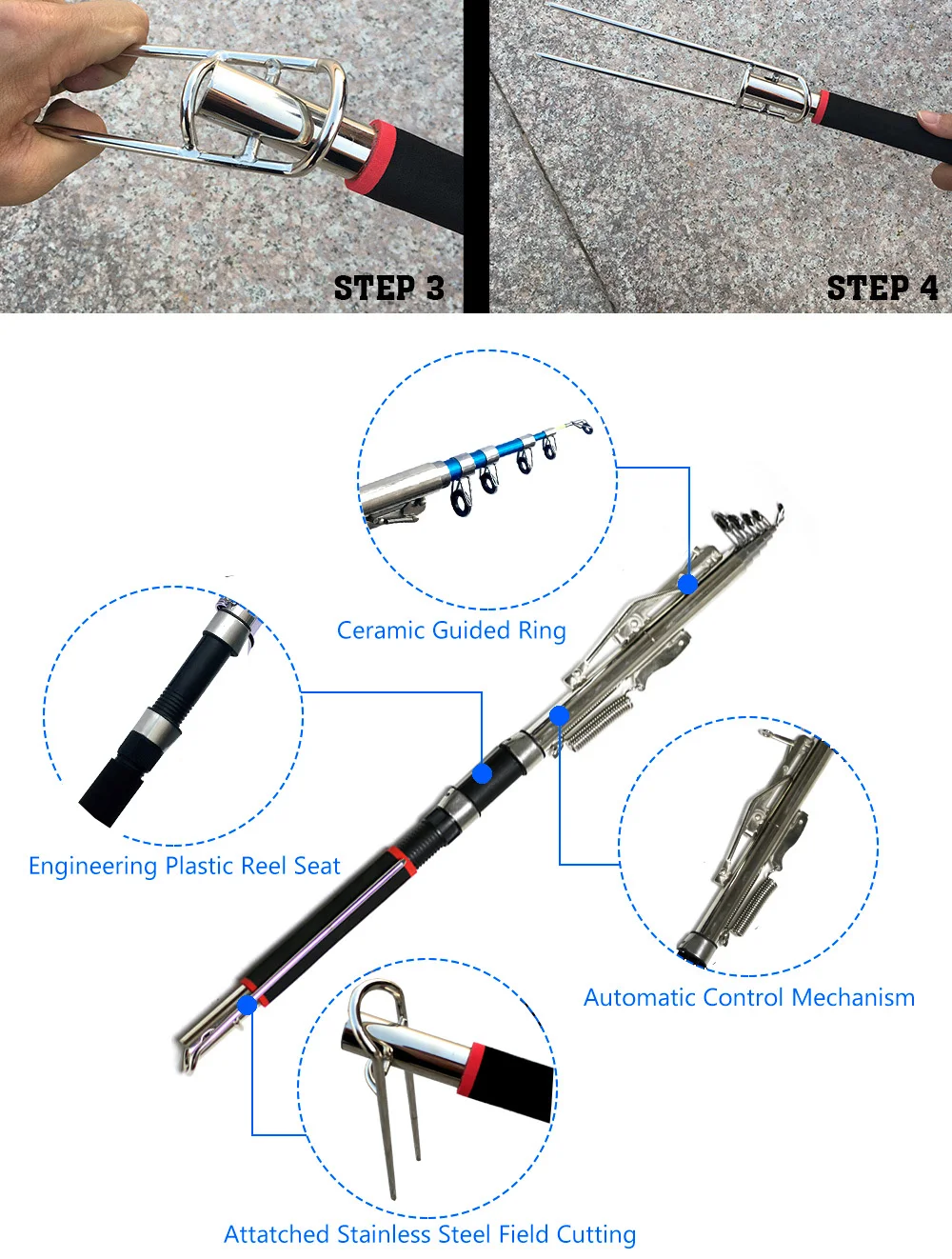 STEP 3

STEP 4

Ceramic Guided Ring

Engineering Plastic Reel Seat

Automatic Control Mechanism

Attatched Stainless Steel Field Cutting