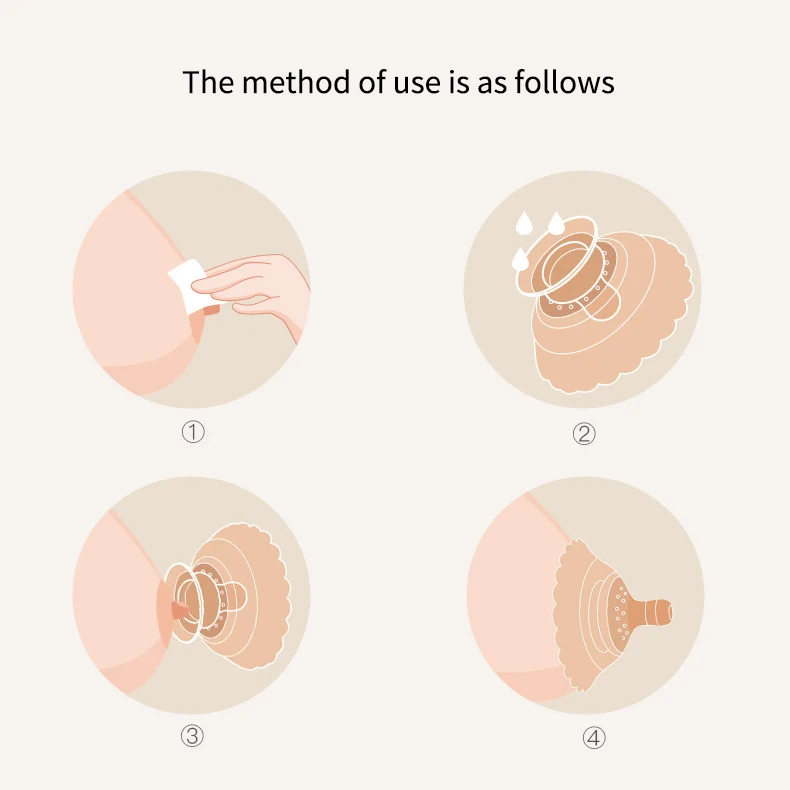 The method of use is as follows

①

②

③

④