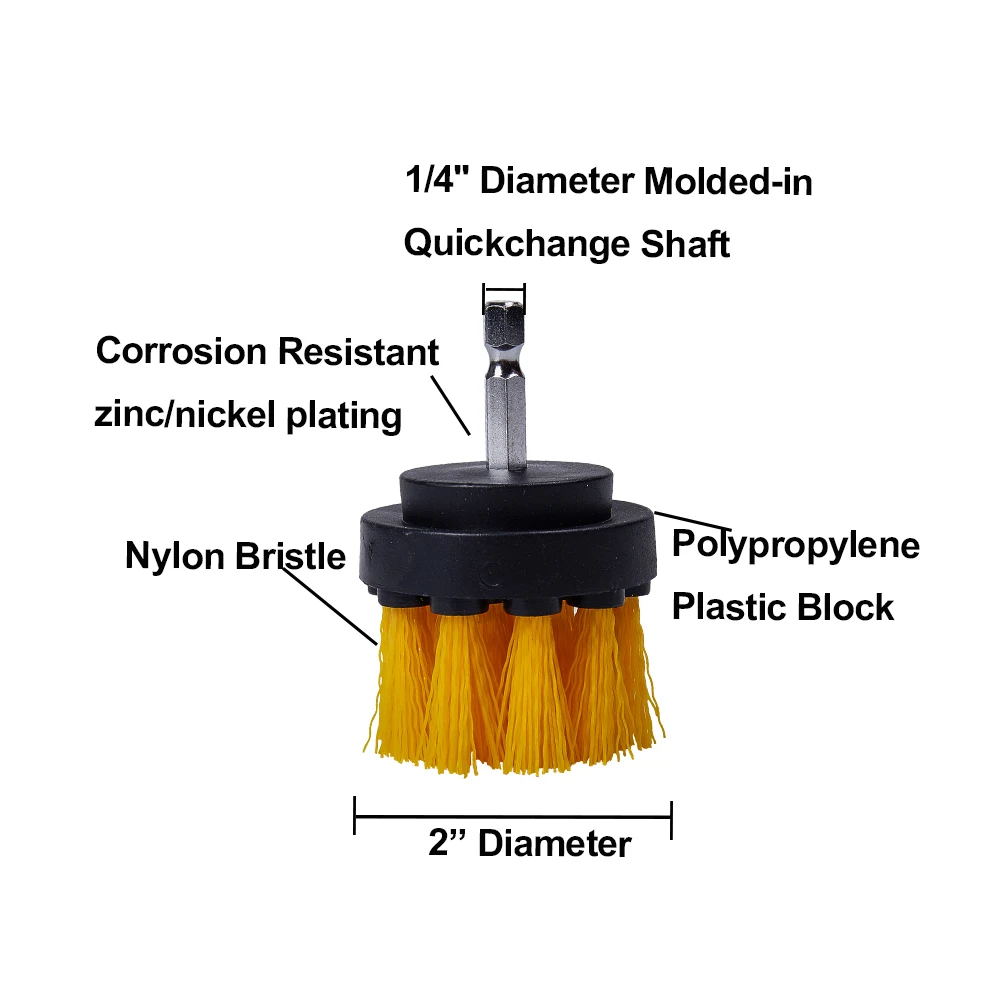 1/4" Diameter Molded-in
Quickchange Shaft

Corrosion Resistant
zinc/nickel plating

Nylon Bristle

Polypropylene
Plastic Block

2” Diameter