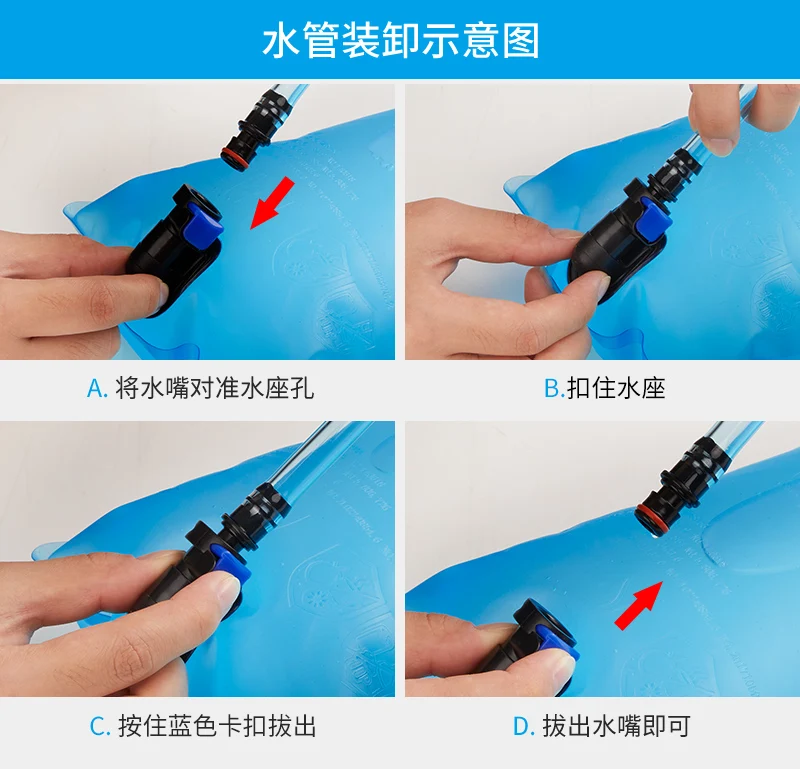 水管装卸示意图

A. 将水嘴对准水座孔

B.扣住水座

C. 按住蓝色卡扣拔出

D. 拔出水嘴即可