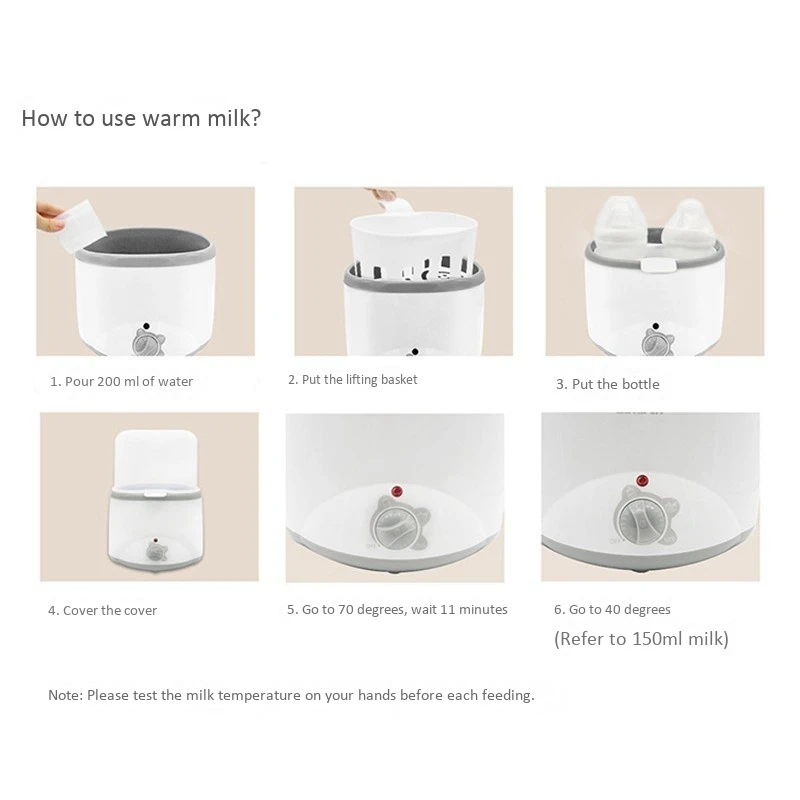 How to use warm milk?

1. Pour 200 ml of water

2. Put the lifting basket

3. Put the bottle

4. Cover the cover

5. Go to 70 degrees, wait 11 minutes

6. Go to 40 degrees

(Refer to 150ml milk)

Note: Please test the milk temperature on your hands before each feeding.