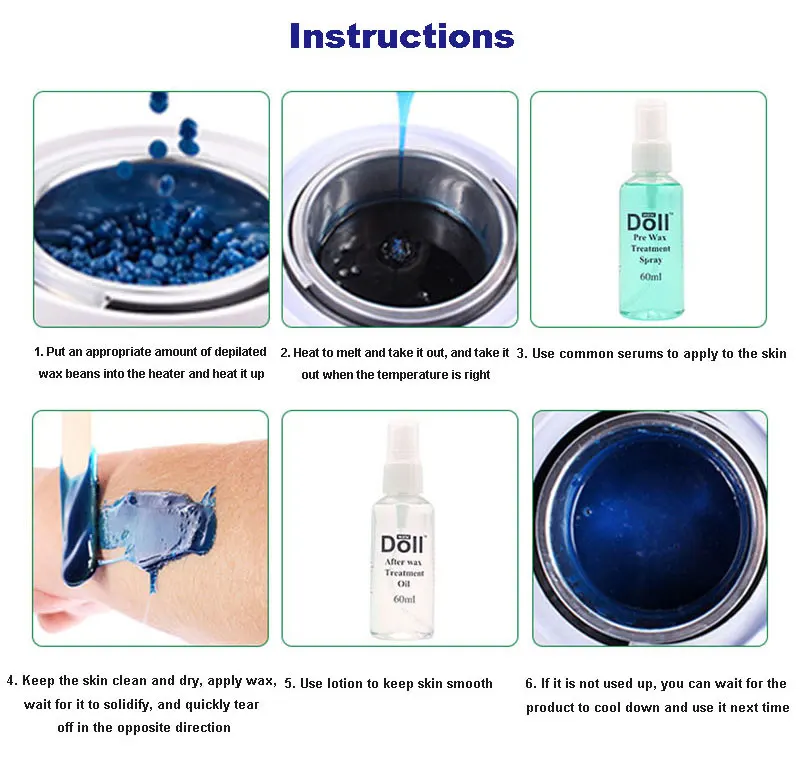 Instructions

Doll
Pre Wax Treatment Spray
60ml

1. Put an appropriate amount of depilated wax beans into the heater and heat it up

2. Heat to melt and take it out, and take it out when the temperature is right

3. Use common serums to apply to the skin

Doll
After wax Treatment Oil
60ml

4. Keep the skin clean and dry, apply wax, wait for it to solidify, and quickly tear off in the opposite direction

5. Use lotion to keep skin smooth

6. If it is not used up, you can wait for the product to cool down and use it next time