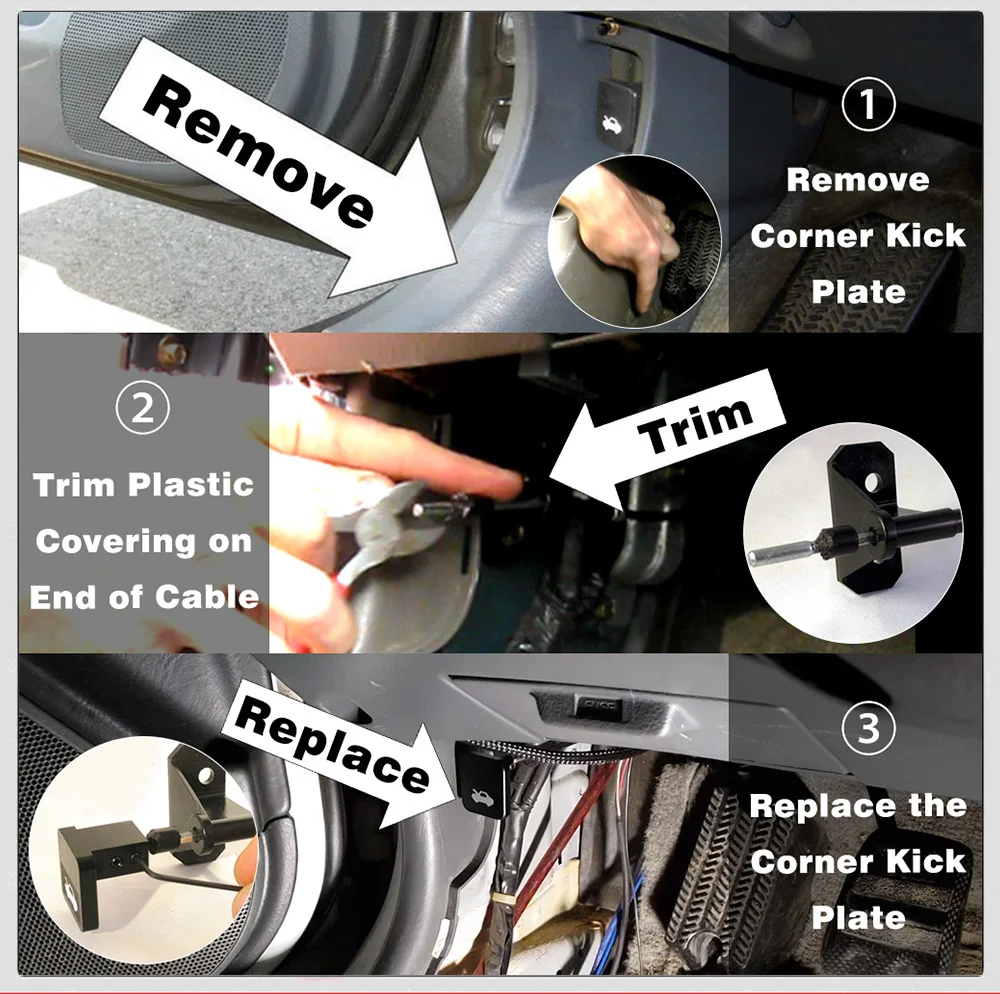 Remove

①
Remove Corner Kick Plate

②
Trim Plastic Covering on End of Cable

Trim

Replace

FUSE

③
Replace the Corner Kick Plate