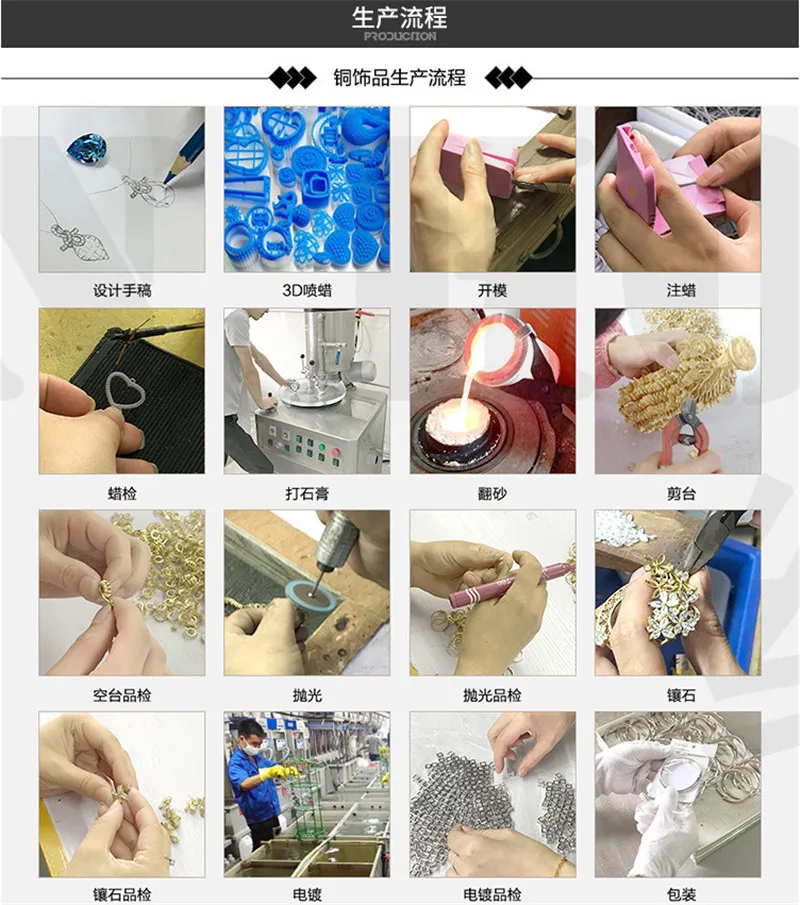 生产流程
PRODUCTION

铜饰品生产流程

设计手稿

3D喷蜡

开模

注蜡

蜡检

打石膏

翻砂

剪台

空台品检

抛光

抛光品检

镶石

镶石品检

电镀

电镀品检

包装