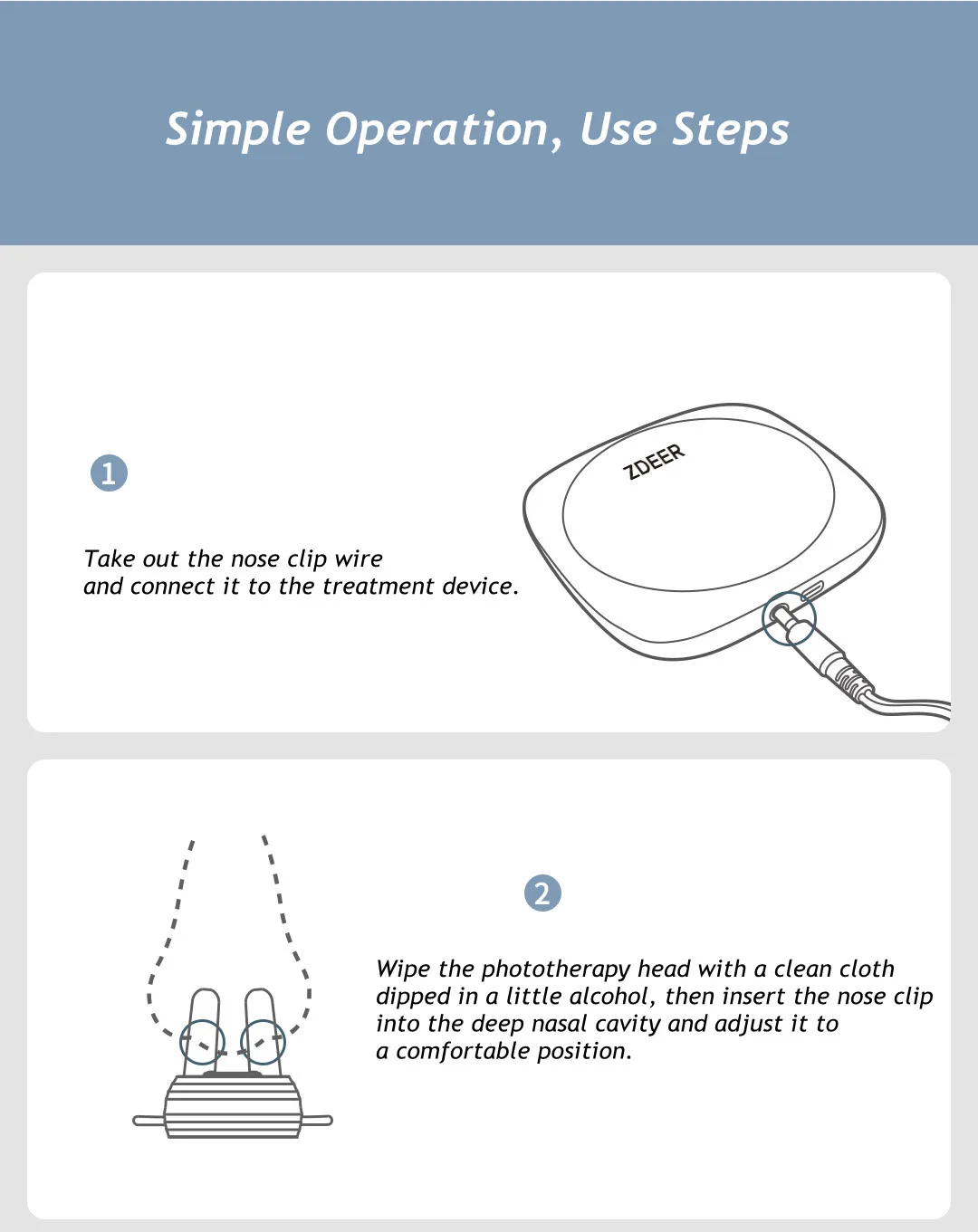 Simple Operation, Use Steps

1

Take out the nose clip wire and connect it to the treatment device.

ZDEER

2

Wipe the phototherapy head with a clean cloth dipped in a little alcohol, then insert the nose clip into the deep nasal cavity and adjust it to a comfortable position.