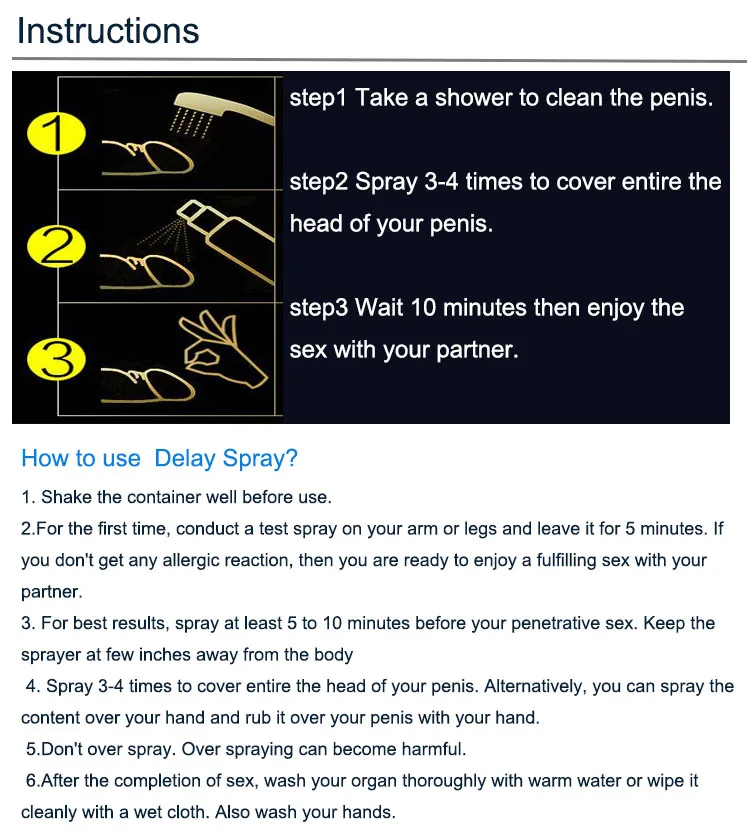 Instructions

1

2

3

step1 Take a shower to clean the penis.

step2 Spray 3-4 times to cover entire the head of your penis.

step3 Wait 10 minutes then enjoy the sex with your partner.

How to use Delay Spray?

1. Shake the container well before use.

2.For the first time, conduct a test spray on your arm or legs and leave it for 5 minutes. If you don't get any allergic reaction, then you are ready to enjoy a fulfilling sex with your partner.

3. For best results, spray at least 5 to 10 minutes before your penetrative sex. Keep the sprayer at few inches away from the body

4. Spray 3-4 times to cover entire the head of your penis. Alternatively, you can spray the content over your hand and rub it over your penis with your hand.

5.Don't over spray. Over spraying can become harmful.

6.After the completion of sex, wash your organ thoroughly with warm water or wipe it cleanly with a wet cloth. Also wash your hands.