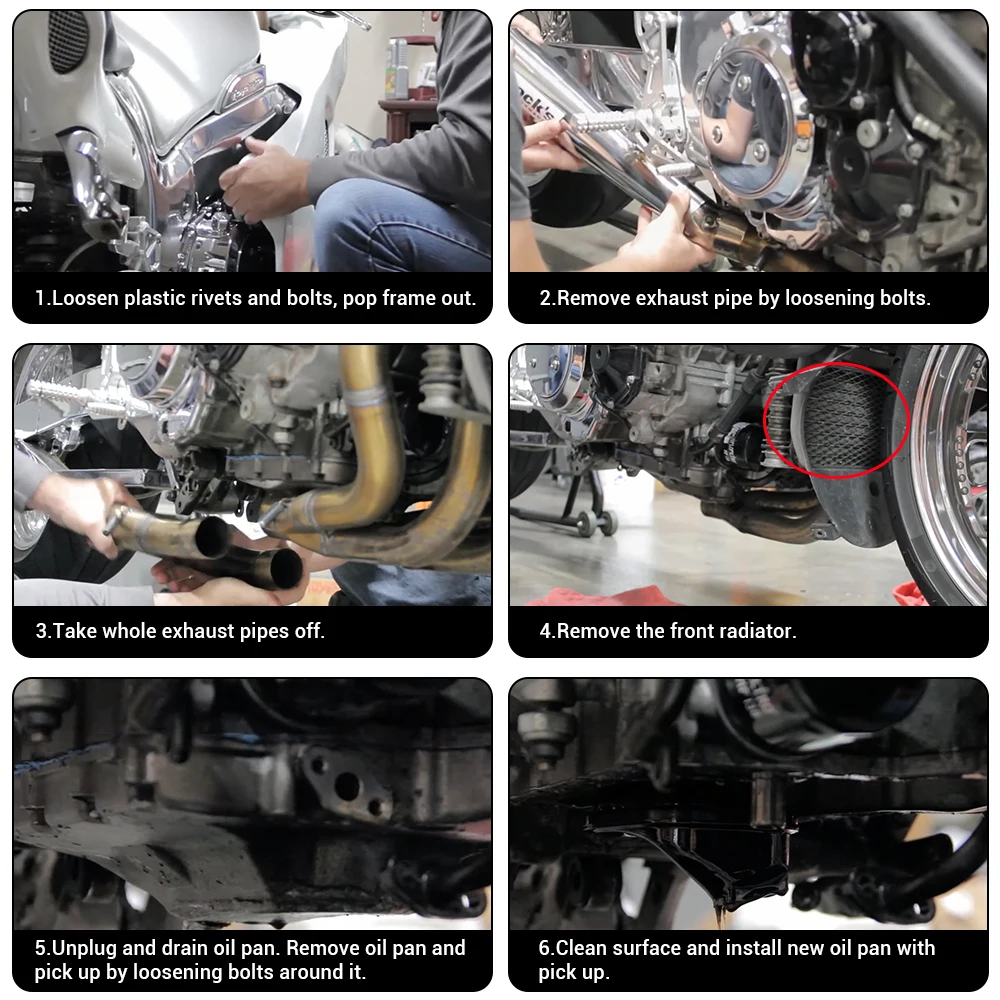 1.Loosen plastic rivets and bolts, pop frame out.

2.Remove exhaust pipe by loosening bolts.

3.Take whole exhaust pipes off.

4.Remove the front radiator.

5.Unplug and drain oil pan. Remove oil pan and pick up by loosening bolts around it.

6.Clean surface and install new oil pan with pick up.