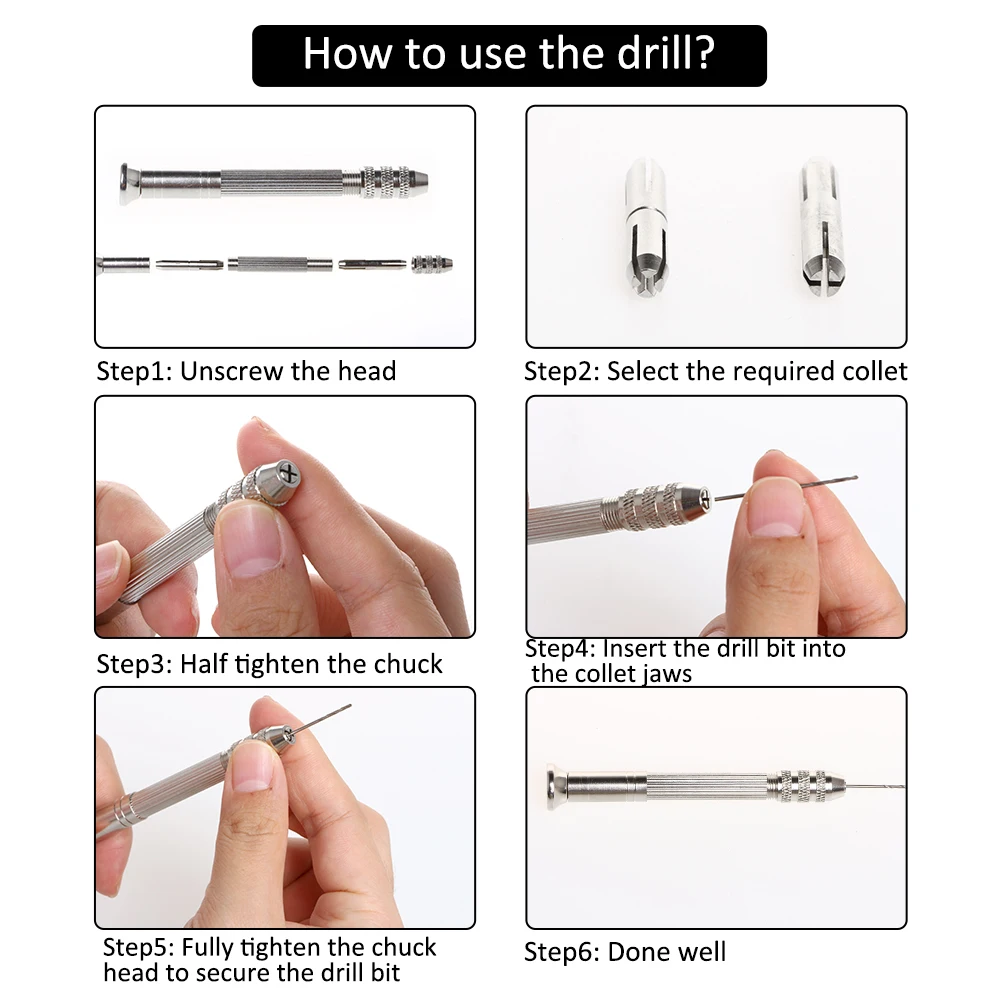 How to use the drill?

Step1: Unscrew the head

Step2: Select the required collet

Step3: Half tighten the chuck

Step4: Insert the drill bit into the collet jaws

Step5: Fully tighten the chuck head to secure the drill bit

Step6: Done well