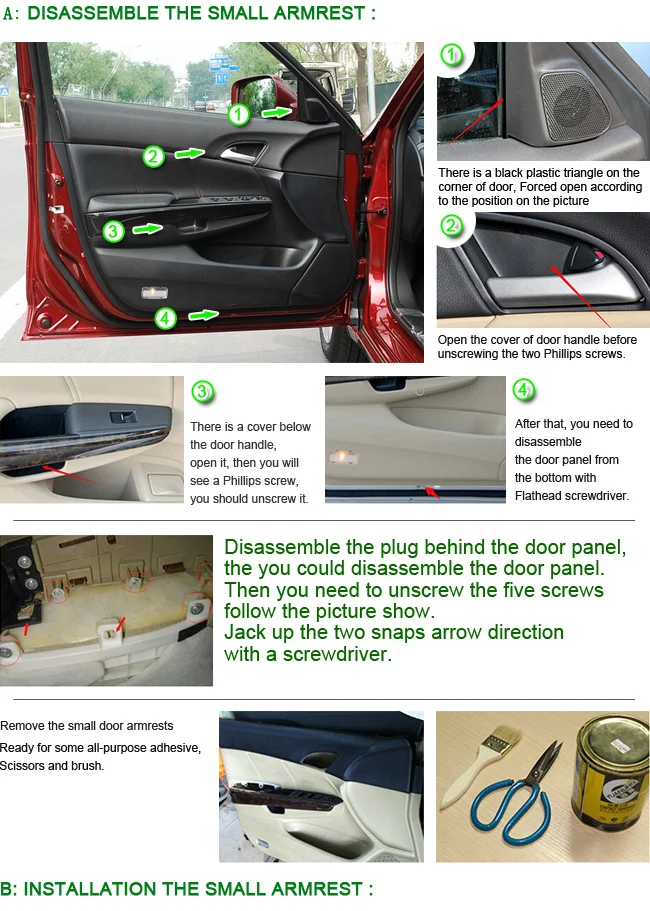 A: DISASSEMBLE THE SMALL ARMREST :

1
2
3
4

1
There is a black plastic triangle on the corner of door, Forced open according to the position on the picture

2
Open the cover of door handle before unscrewing the two Phillips screws.

3
There is a cover below the door handle, open it, then you will see a Phillips screw, you should unscrew it.

4
After that, you need to disassemble the door panel from the bottom with Flathead screwdriver.

Disassemble the plug behind the door panel, the you could disassemble the door panel. Then you need to unscrew the five screws follow the picture show. Jack up the two snaps arrow direction with a screwdriver.

Remove the small door armrests
Ready for some all-purpose adhesive, Scissors and brush.

B: INSTALLATION THE SMALL ARMREST :