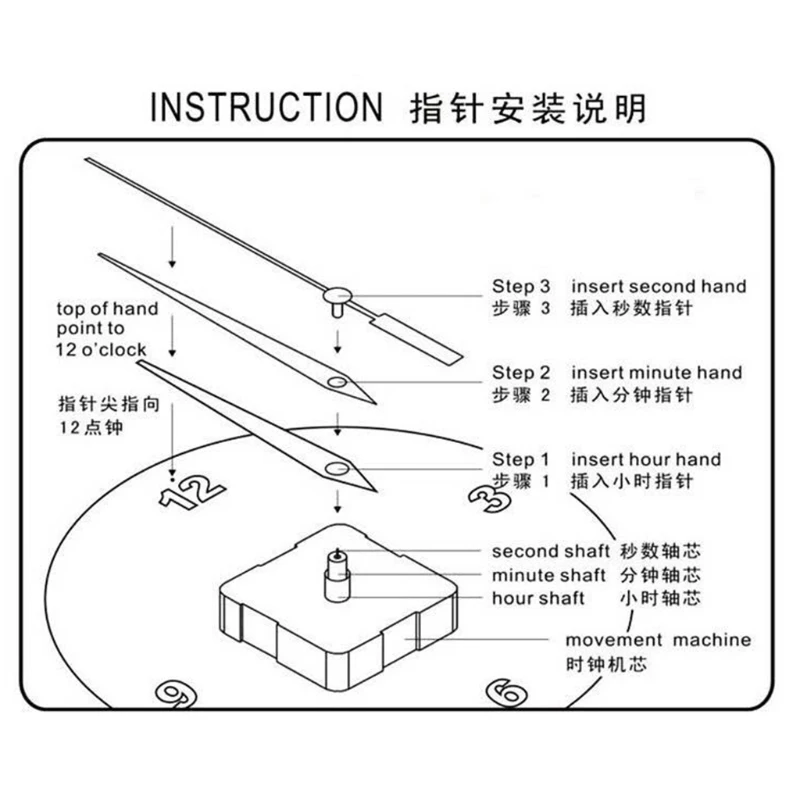 INSTRUCTION 指针安装说明

top of hand point to 12 o'clock

指针尖指向 12点钟

Step 3 insert second hand
步骤 3 插入秒数指针

Step 2 insert minute hand
步骤 2 插入分钟指针

Step 1 insert hour hand
步骤 1 插入小时指针

12

3

second shaft 秒数轴芯
minute shaft 分钟轴芯
hour shaft 小时轴芯

movement machine
时钟机芯

9

6