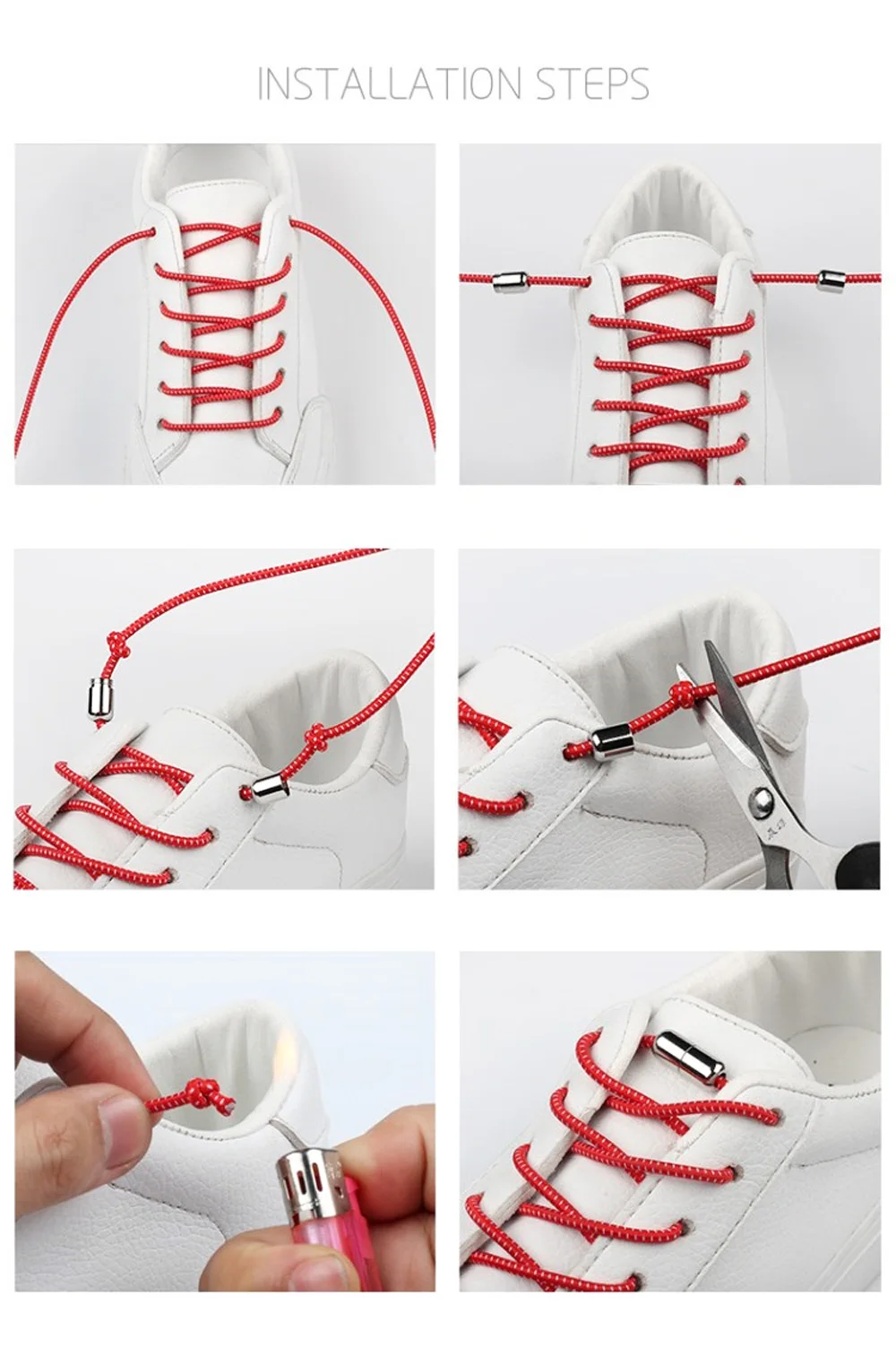 INSTALLATION STEPS