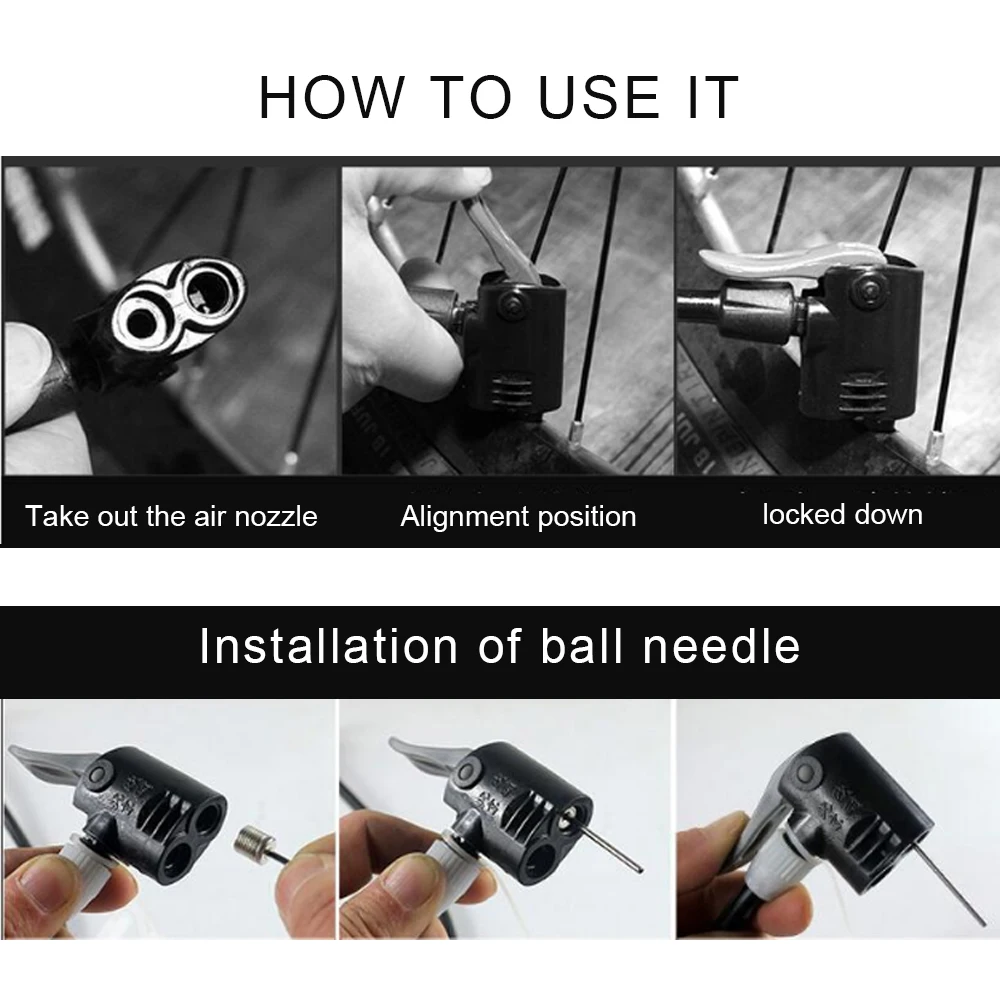 HOW TO USE IT

Take out the air nozzle

Alignment position

locked down

Installation of ball needle