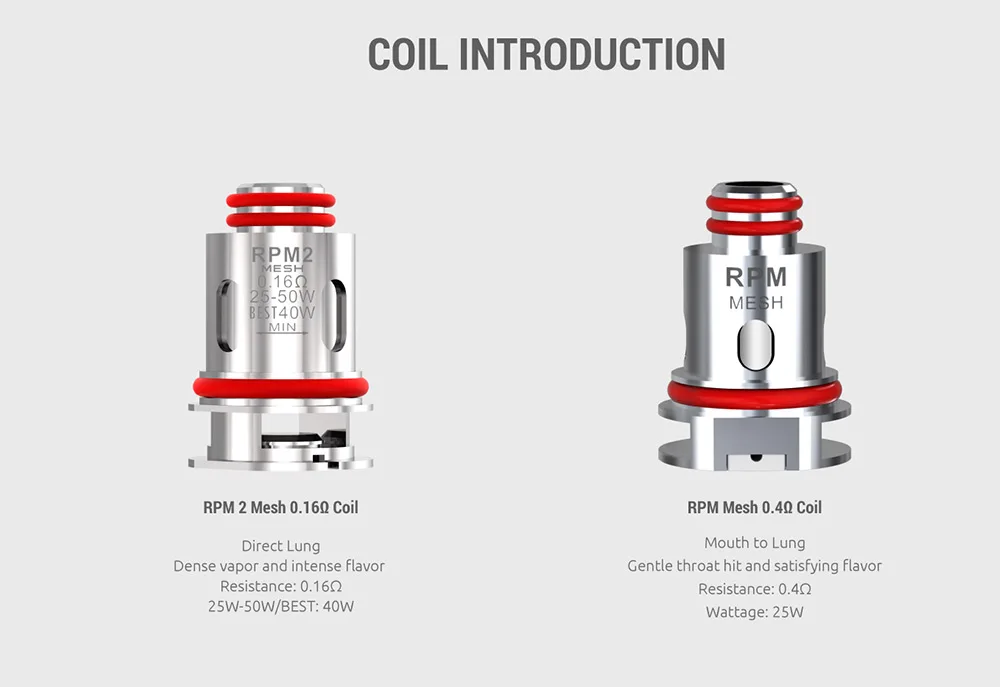 COIL INTRODUCTION

RPM2
MESH
0.16Ω
25-50W
BEST40W
MIN

RPM 2 Mesh 0.16Ω Coil

Direct Lung
Dense vapor and intense flavor
Resistance: 0.16Ω
25W-50W/BEST: 40W

RPM
MESH

RPM Mesh 0.4Ω Coil

Mouth to Lung
Gentle throat hit and satisfying flavor
Resistance: 0.4Ω
Wattage: 25W