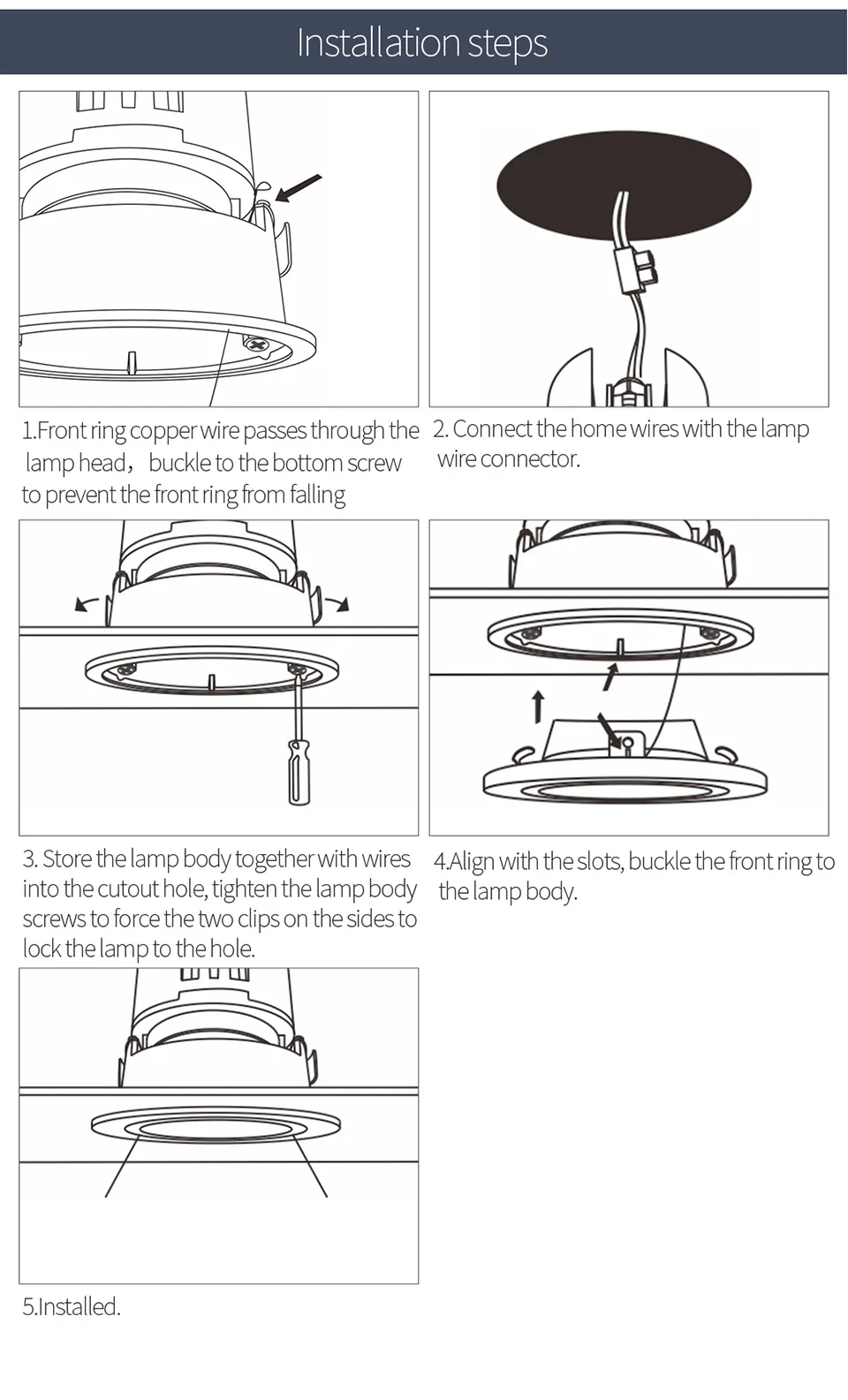 Installation steps

1.Front ring copper wire passes through the lamp head， buckle to the bottom screw to prevent the front ring from falling

2. Connect the home wires with the lamp wire connector.

3. Store the lamp body together with wires into the cutout hole, tighten the lamp body screws to force the two clips on the sides to lock the lamp to the hole.

4.Align with the slots, buckle the front ring to the lamp body.

5.Installed.