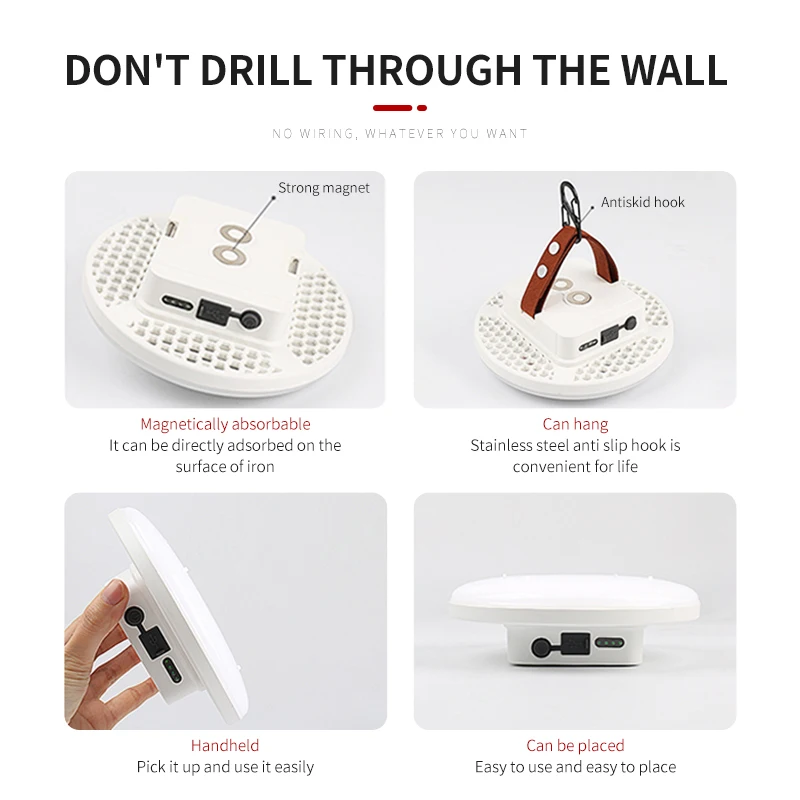 DON'T DRILL THROUGH THE WALL

NO WIRING, WHATEVER YOU WANT

Strong magnet

Magnetically absorbable
It can be directly adsorbed on the surface of iron

Antiskid hook

Can hang
Stainless steel anti slip hook is convenient for life

Handheld
Pick it up and use it easily

Can be placed
Easy to use and easy to place