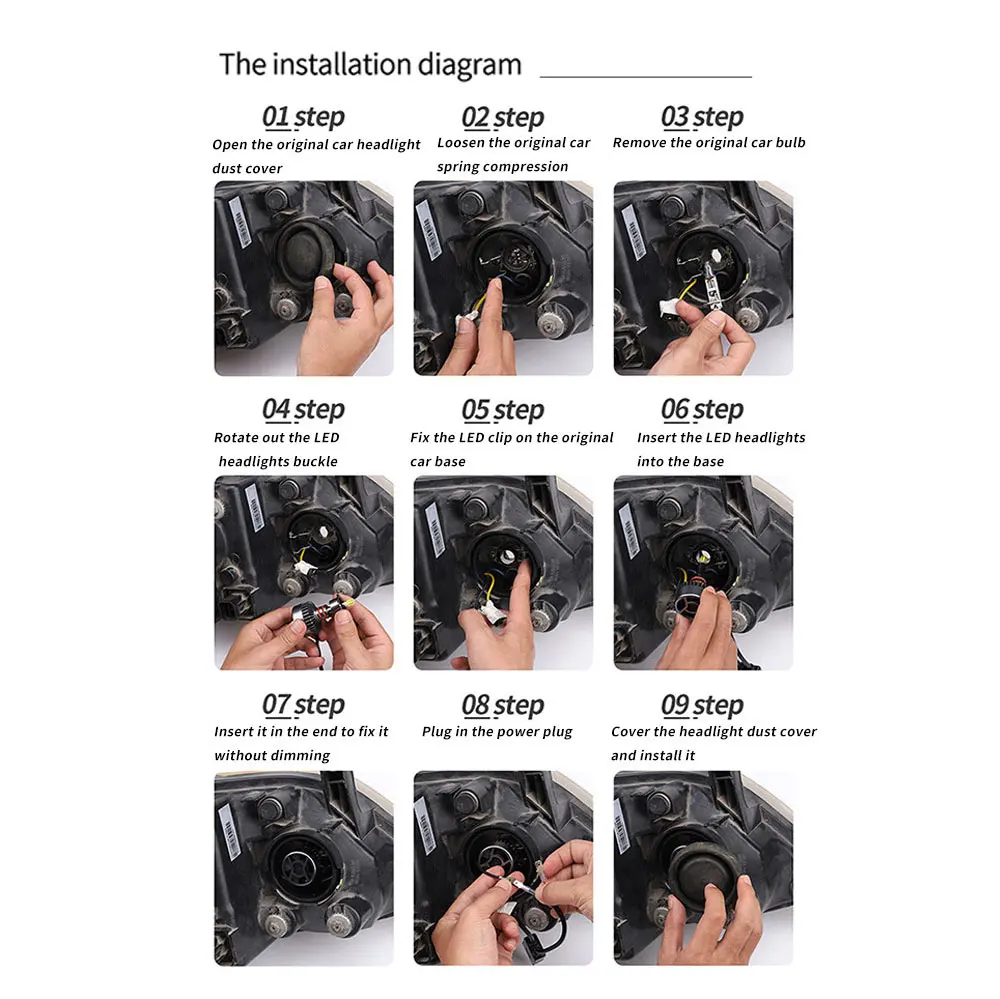 The installation diagram

01 step
Open the original car headlight dust cover

02 step
Loosen the original car spring compression

03 step
Remove the original car bulb

04 step
Rotate out the LED headlights buckle

05 step
Fix the LED clip on the original car base

06 step
Insert the LED headlights into the base

07 step
Insert it in the end to fix it without dimming

08 step
Plug in the power plug

09 step
Cover the headlight dust cover and install it