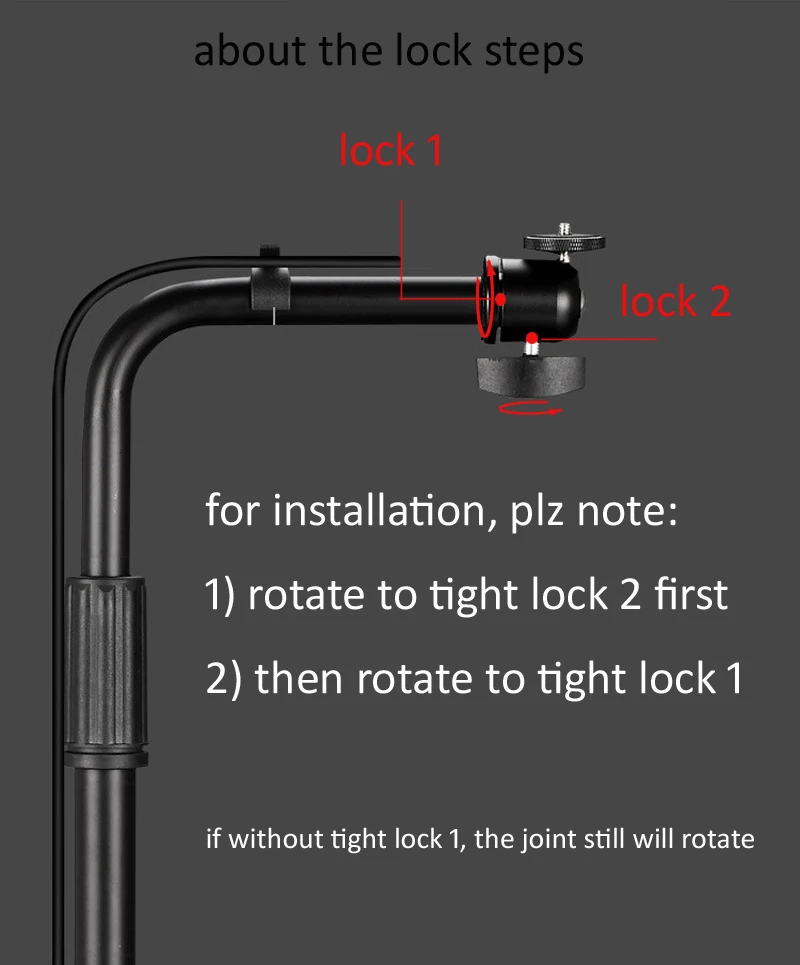 about the lock steps

lock 1

lock 2

for installation, plz note:

1) rotate to tight lock 2 first

2) then rotate to tight lock 1

if without tight lock 1, the joint still will rotate