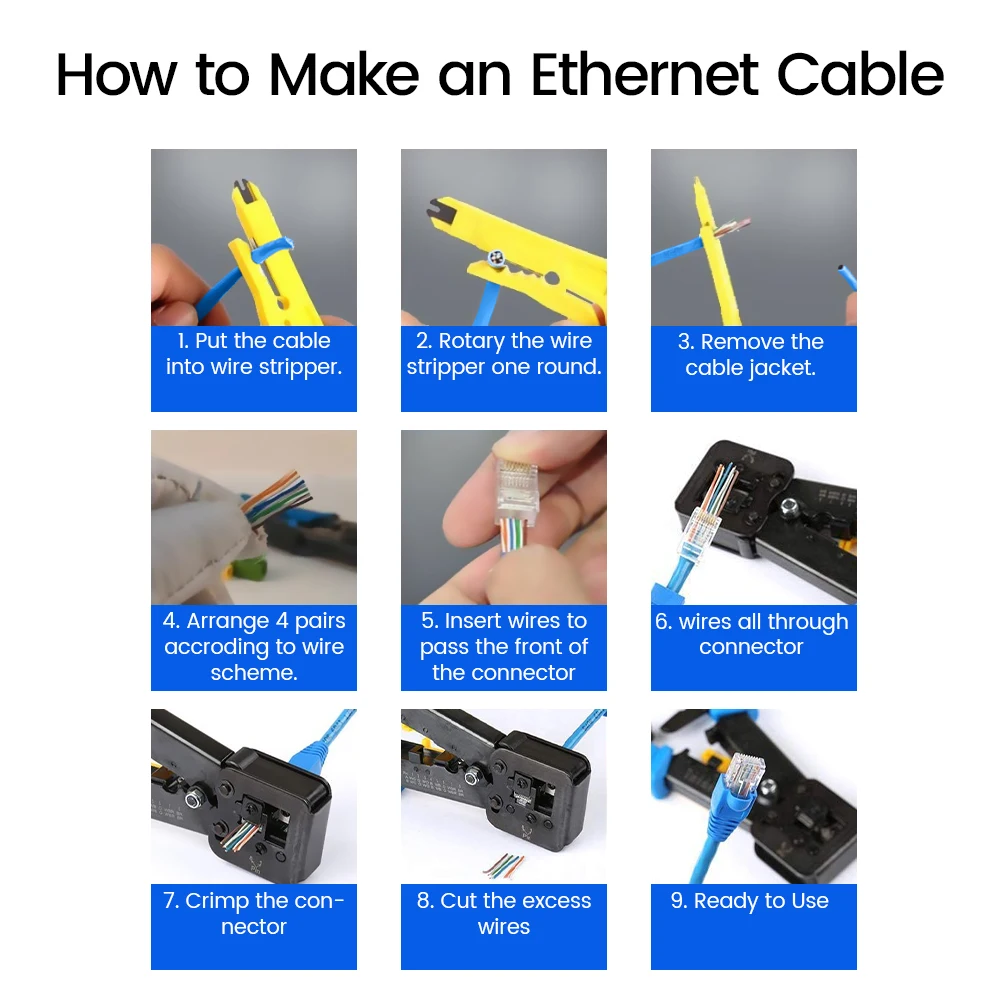 How to Make an Ethernet Cable

1. Put the cable into wire stripper.

2. Rotary the wire stripper one round.

3. Remove the cable jacket.

4. Arrange 4 pairs accroding to wire scheme.

5. Insert wires to pass the front of the connector

6. wires all through connector

7. Crimp the connector

8. Cut the excess wires

9. Ready to Use