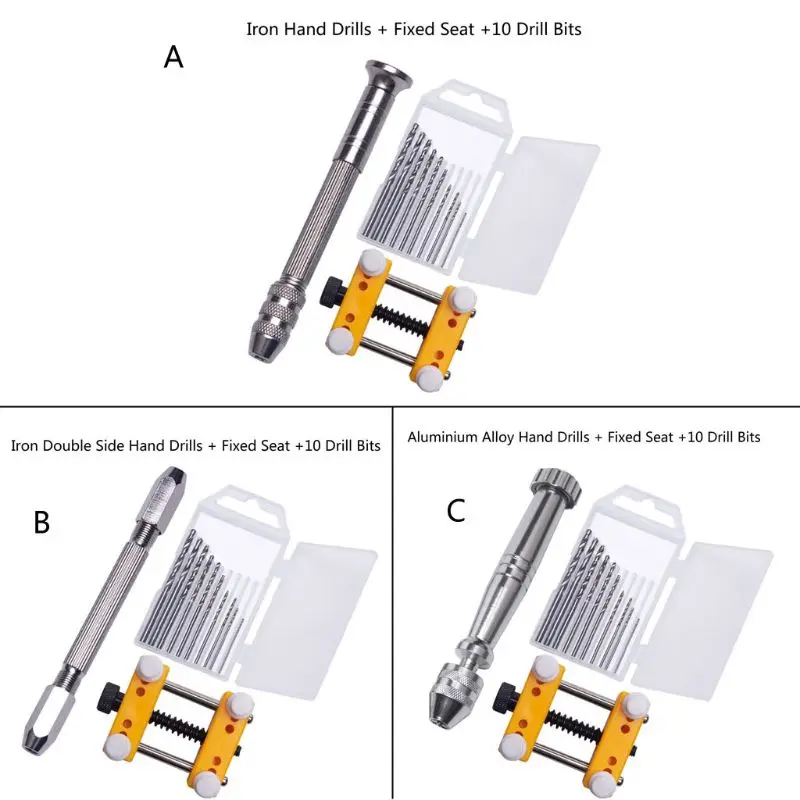 Iron Hand Drills + Fixed Seat +10 Drill Bits

A

Iron Double Side Hand Drills + Fixed Seat +10 Drill Bits

B

Aluminium Alloy Hand Drills + Fixed Seat +10 Drill Bits

C