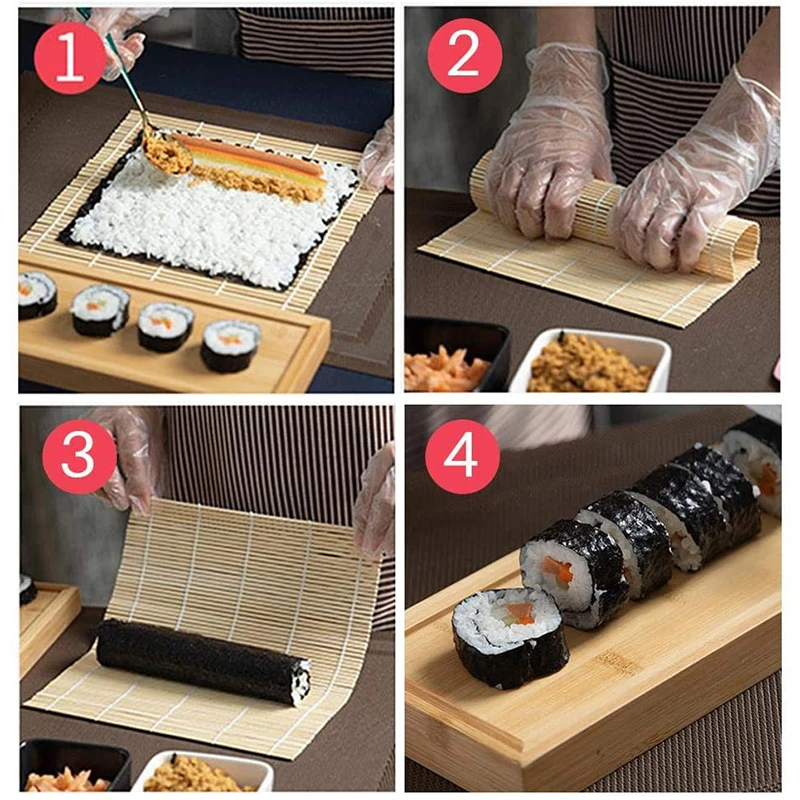 1
2
3
4