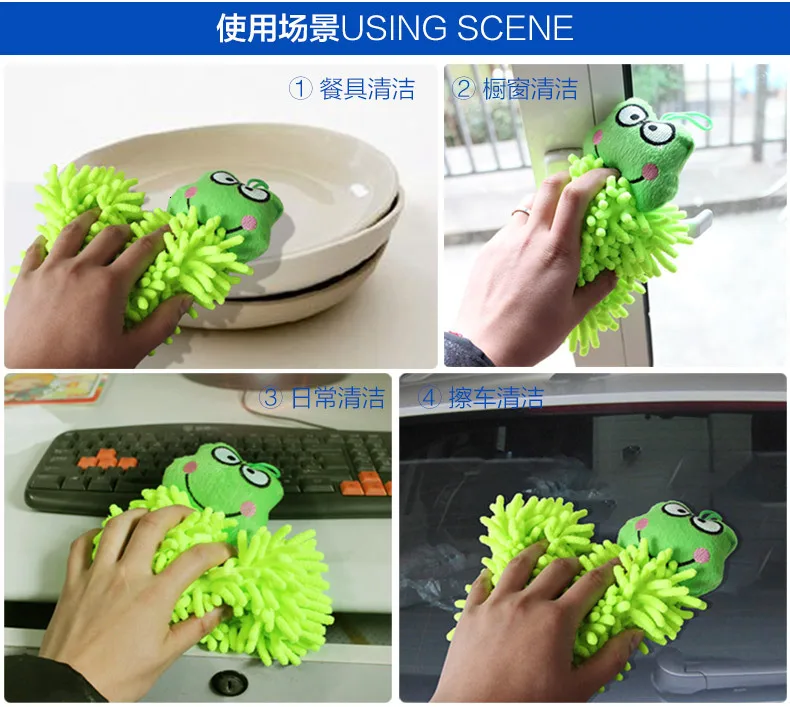 使用场景USING SCENE

① 餐具清洁

② 橱窗清洁

③ 日常清洁

④ 擦车清洁