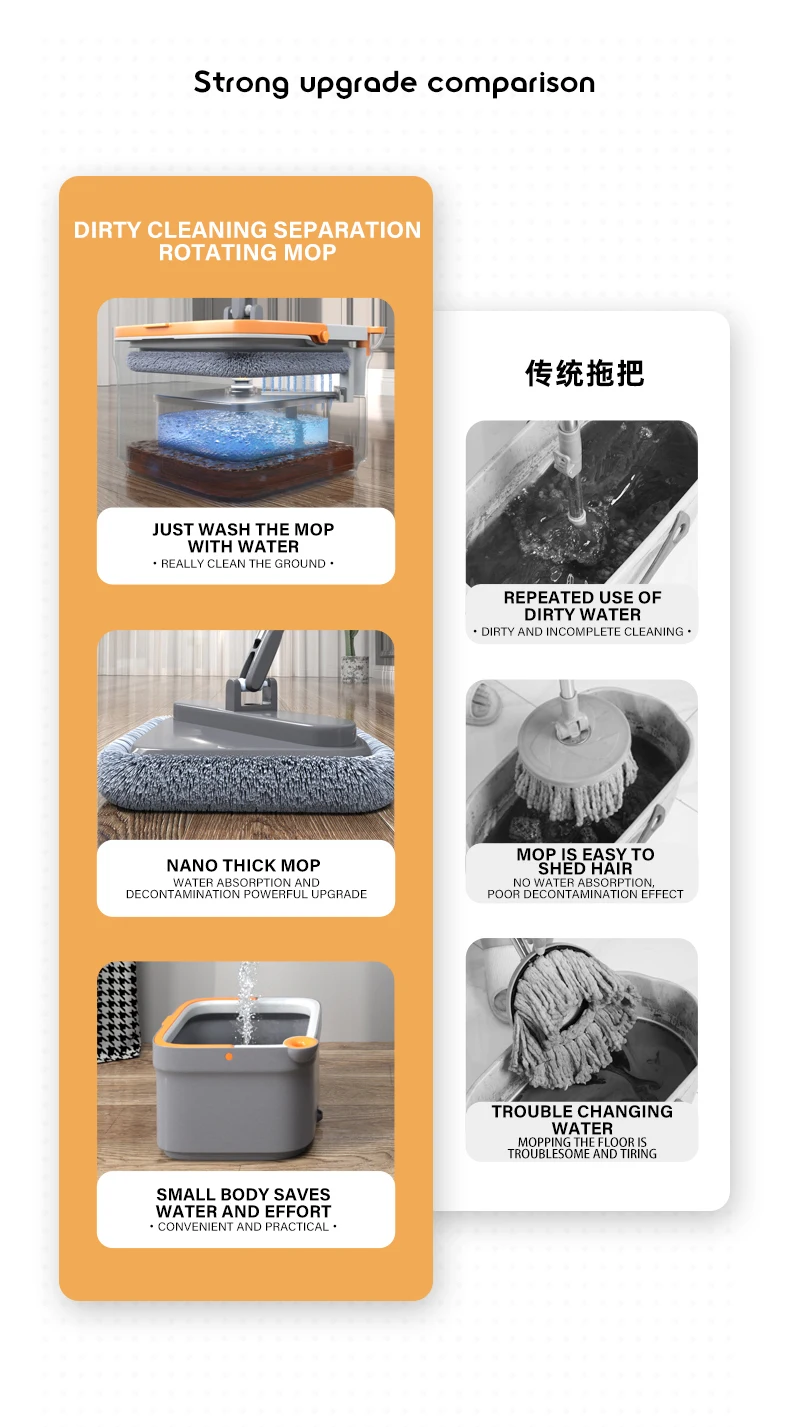 Strong upgrade comparison

DIRTY CLEANING SEPARATION ROTATING MOP

JUST WASH THE MOP WITH WATER
• REALLY CLEAN THE GROUND •

NANO THICK MOP
WATER ABSORPTION AND DECONTAMINATION POWERFUL UPGRADE

SMALL BODY SAVES WATER AND EFFORT
• CONVENIENT AND PRACTICAL •

传统拖把

REPEATED USE OF DIRTY WATER
• DIRTY AND INCOMPLETE CLEANING •

MOP IS EASY TO SHED HAIR
NO WATER ABSORPTION, POOR DECONTAMINATION EFFECT

TROUBLE CHANGING WATER
MOPPING THE FLOOR IS TROUBLESOME AND TIRING