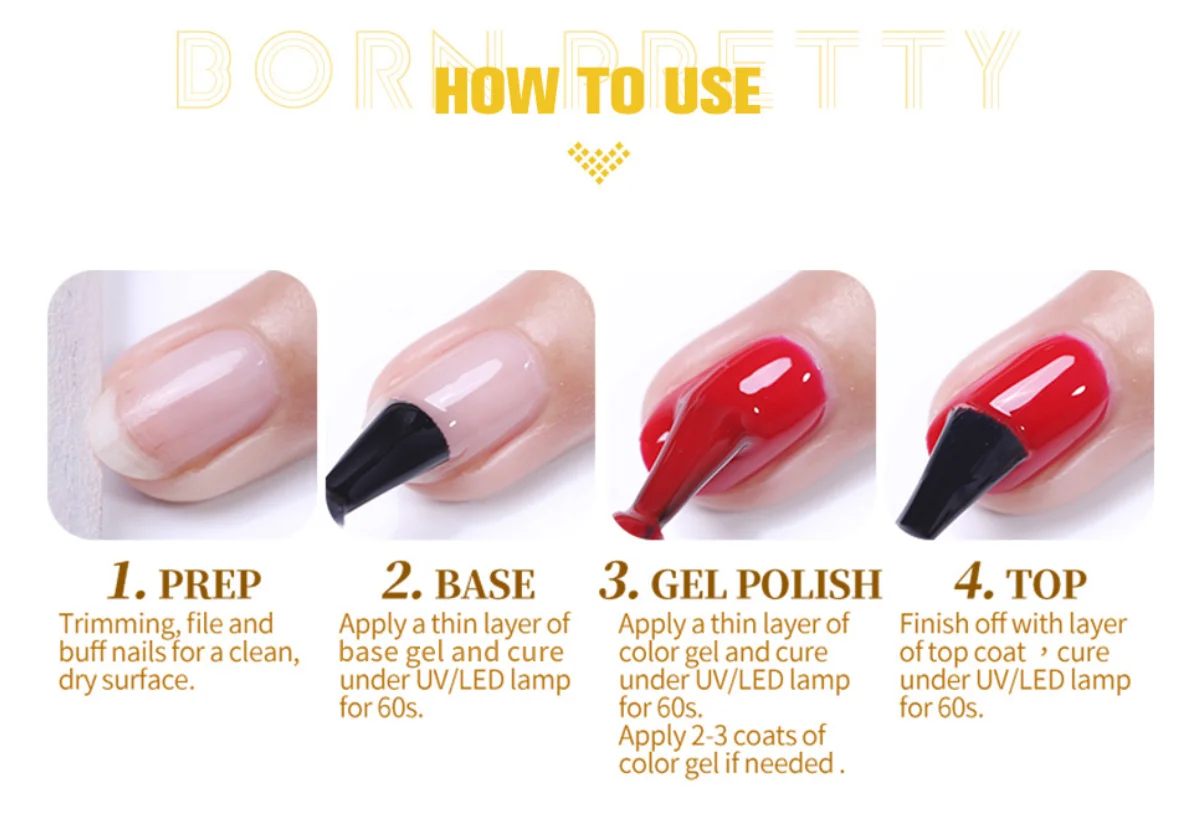 BORN PRETTY
HOW TO USE

1. PREP
Trimming, file and buff nails for a clean, dry surface.

2. BASE
Apply a thin layer of base gel and cure under UV/LED lamp for 60s.

3. GEL POLISH
Apply a thin layer of color gel and cure under UV/LED lamp for 60s.
Apply 2-3 coats of color gel if needed .

4. TOP
Finish off with layer of top coat ，cure under UV/LED lamp for 60s.