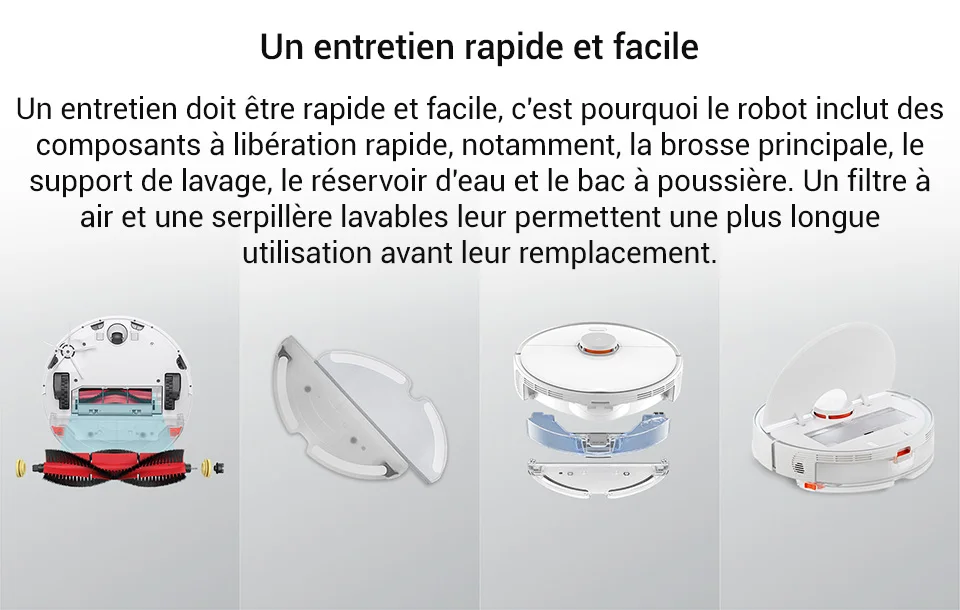 Un entretien rapide et facile

Un entretien doit être rapide et facile, c'est pourquoi le robot inclut des composants à libération rapide, notamment, la brosse principale, le support de lavage, le réservoir d'eau et le bac à poussière. Un filtre à air et une serpillère lavables leur permettent une plus longue utilisation avant leur remplacement.