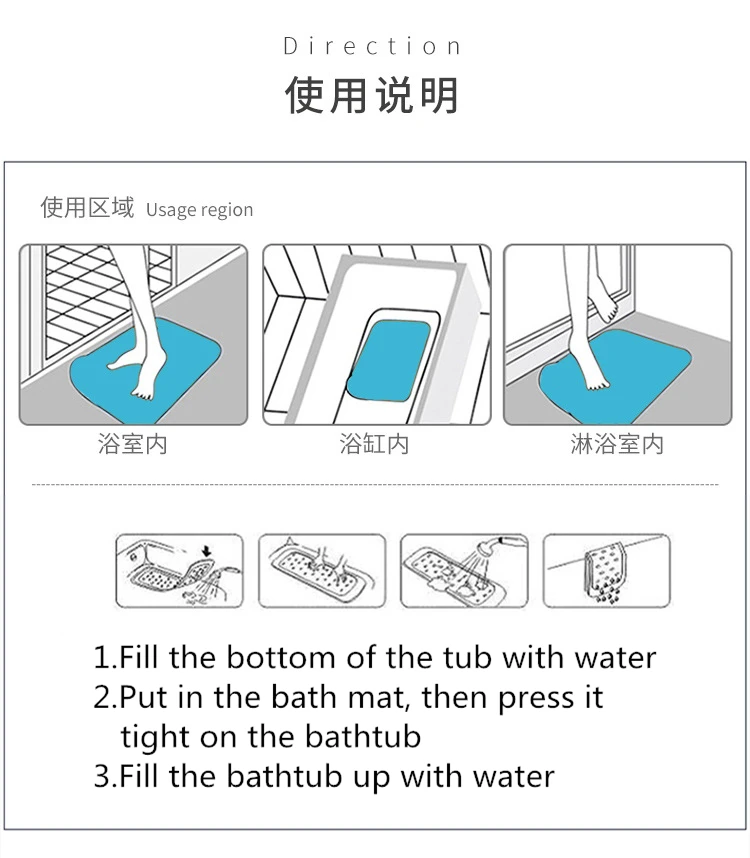 Direction
使用说明

使用区域 Usage region

浴室内

浴缸内

淋浴室内

1.Fill the bottom of the tub with water
2.Put in the bath mat, then press it tight on the bathtub
3.Fill the bathtub up with water