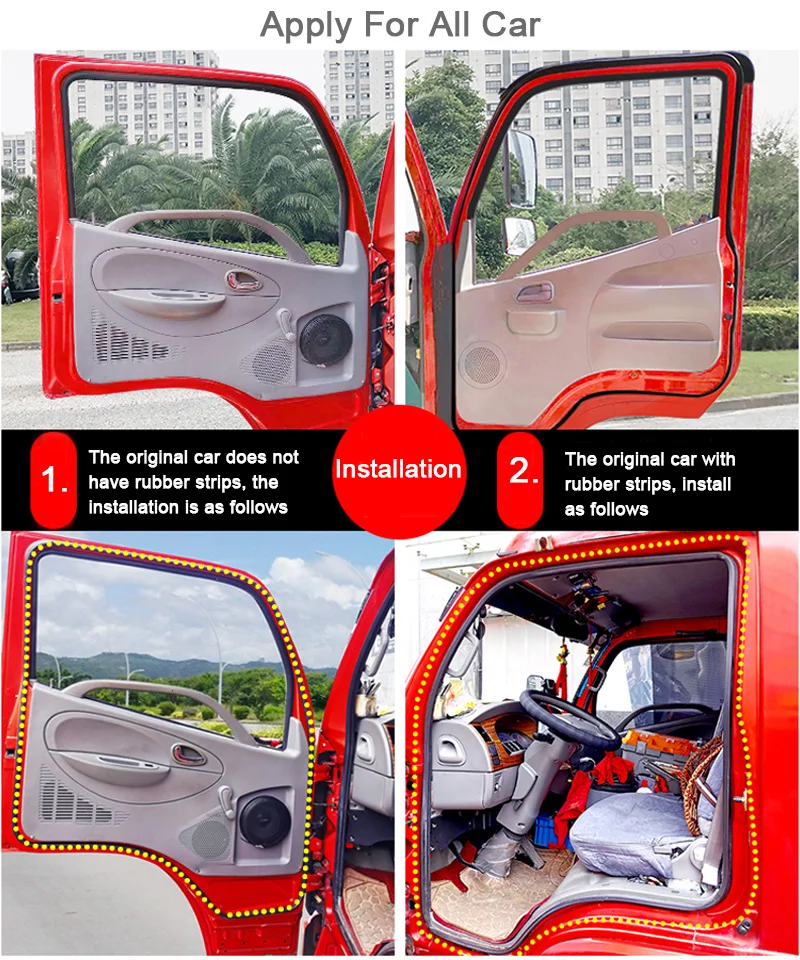 Apply For All Car

1. The original car does not have rubber strips, the installation is as follows

Installation

2. The original car with rubber strips, install as follows