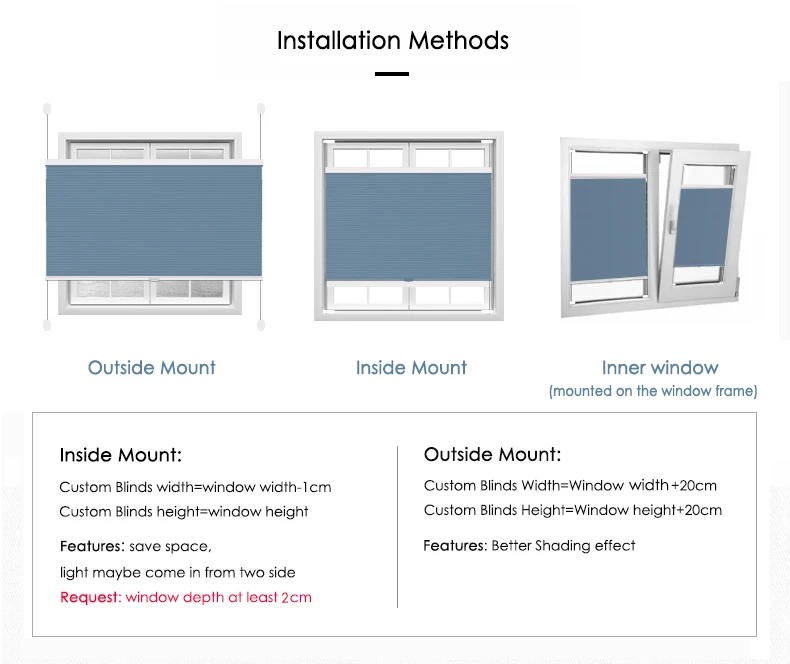 Installation Methods

Outside Mount

Inside Mount

Inner window
(mounted on the window frame)

Inside Mount:

Custom Blinds width=window width-1cm
Custom Blinds height=window height

Features: save space,
light maybe come in from two side
Request: window depth at least 2cm

Outside Mount:

Custom Blinds Width=Window width+20cm
Custom Blinds Height=Window height+20cm

Features: Better Shading effect