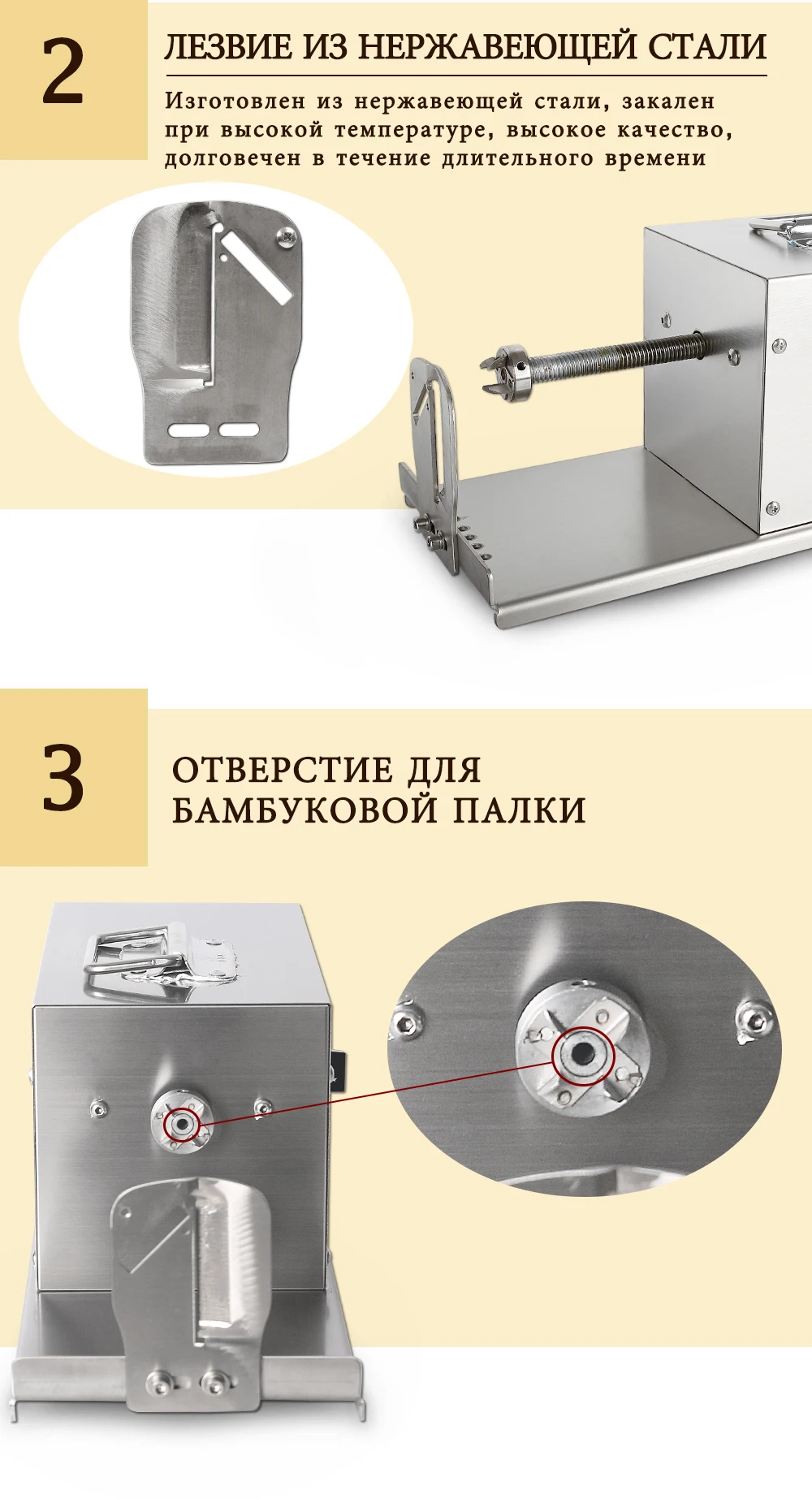 2

ЛЕЗВИЕ ИЗ НЕРЖАВЕЮЩЕЙ СТАЛИ

Изготовлен из нержавеющей стали, закален при высокой температуре, высокое качество, долговечен в течение длительного времени

3

ОТВЕРСТИЕ ДЛЯ БАМБУКОВОЙ ПАЛКИ