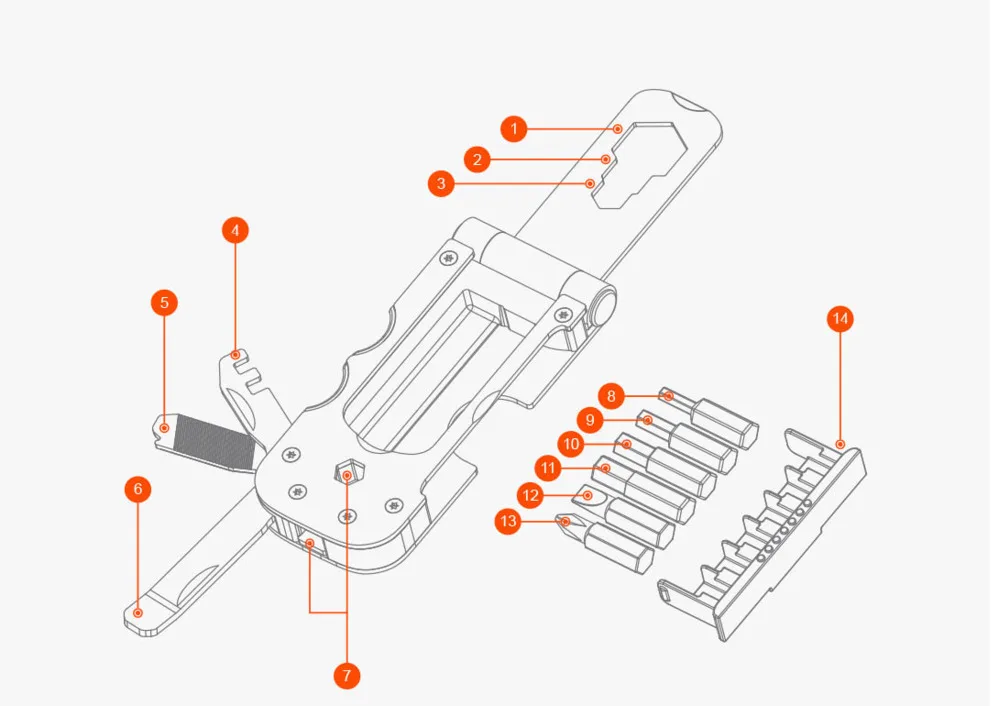 1
2
3
4
5
6
7
8
9
10
11
12
13
14