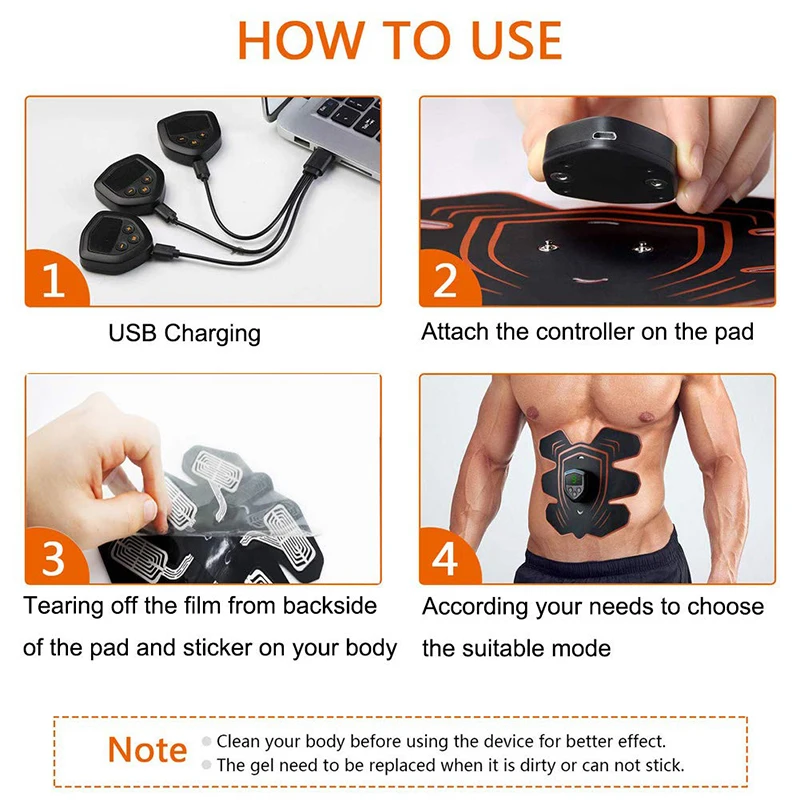 HOW TO USE

1

USB Charging

2

Attach the controller on the pad

3

Tearing off the film from backside of the pad and sticker on your body

4

According your needs to choose the suitable mode

Note
Clean your body before using the device for better effect.
The gel need to be replaced when it is dirty or can not stick.