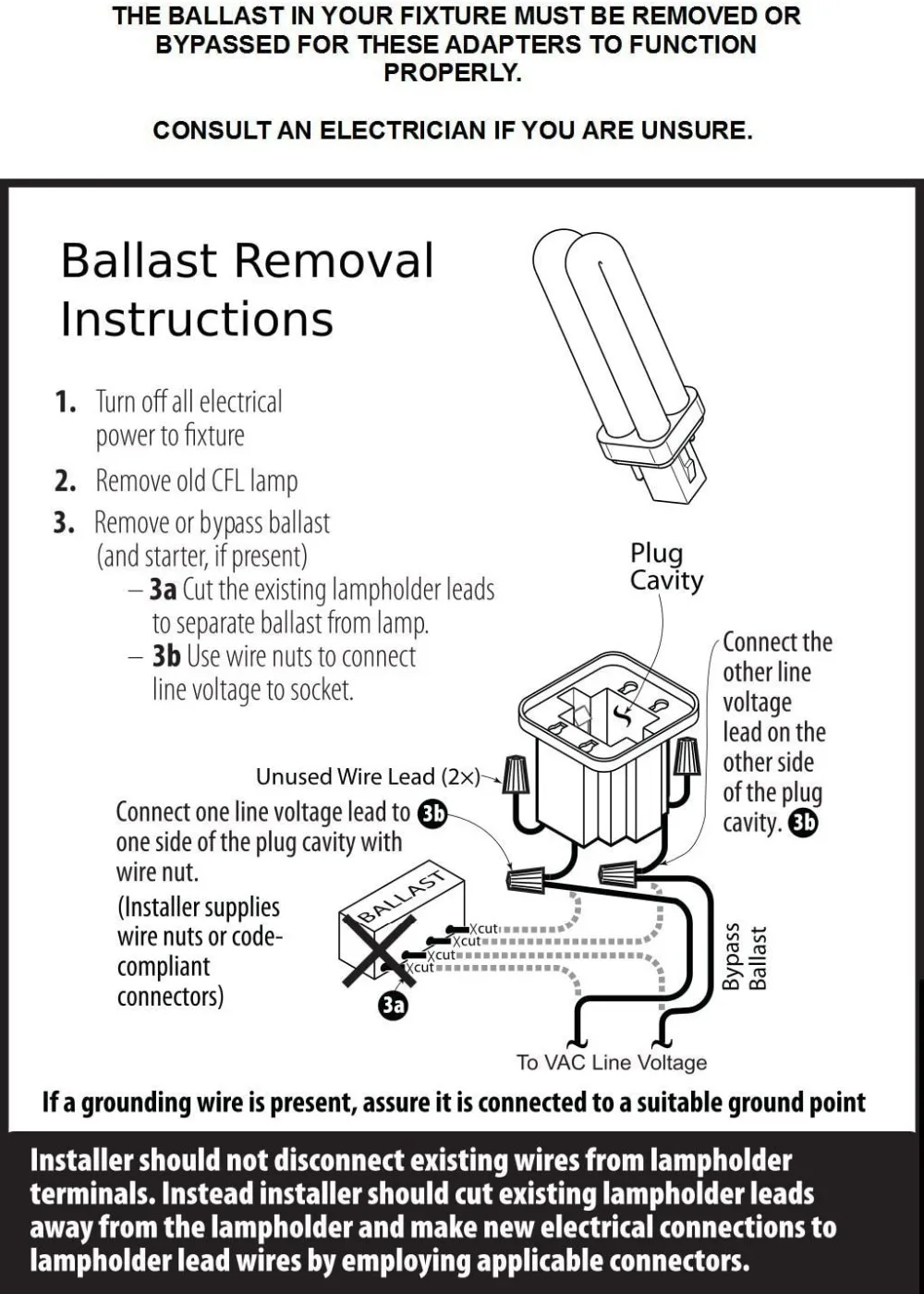 THE BALLAST IN YOUR FIXTURE MUST BE REMOVED OR BYPASSED FOR THESE ADAPTERS TO FUNCTION PROPERLY.

CONSULT AN ELECTRICIAN IF YOU ARE UNSURE.

Ballast Removal Instructions

1. Turn off all electrical power to fixture
2. Remove old CFL lamp
3. Remove or bypass ballast (and starter, if present)
– 3a Cut the existing lampholder leads to separate ballast from lamp.
– 3b Use wire nuts to connect line voltage to socket.

Plug Cavity

Connect the other line voltage lead on the other side of the plug cavity. 3b

Unused Wire Lead (2×)

Connect one line voltage lead to 3b one side of the plug cavity with wire nut.
(Installer supplies wire nuts or code-compliant connectors)

BALLAST

Xcut
Xcut
Xcut
Xcut

3a

Bypass Ballast

To VAC Line Voltage

If a grounding wire is present, assure it is connected to a suitable ground point

Installer should not disconnect existing wires from lampholder terminals. Instead installer should cut existing lampholder leads away from the lampholder and make new electrical connections to lampholder lead wires by employing applicable connectors.