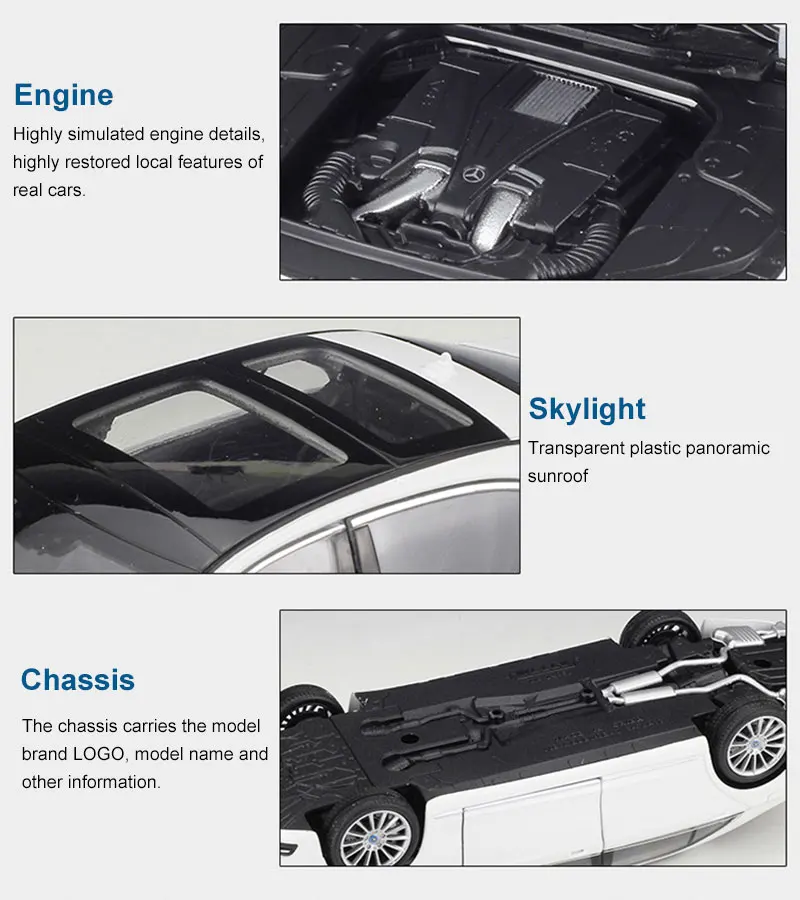 Engine

Highly simulated engine details, highly restored local features of real cars.

Skylight

Transparent plastic panoramic sunroof

Chassis

The chassis carries the model brand LOGO, model name and other information.