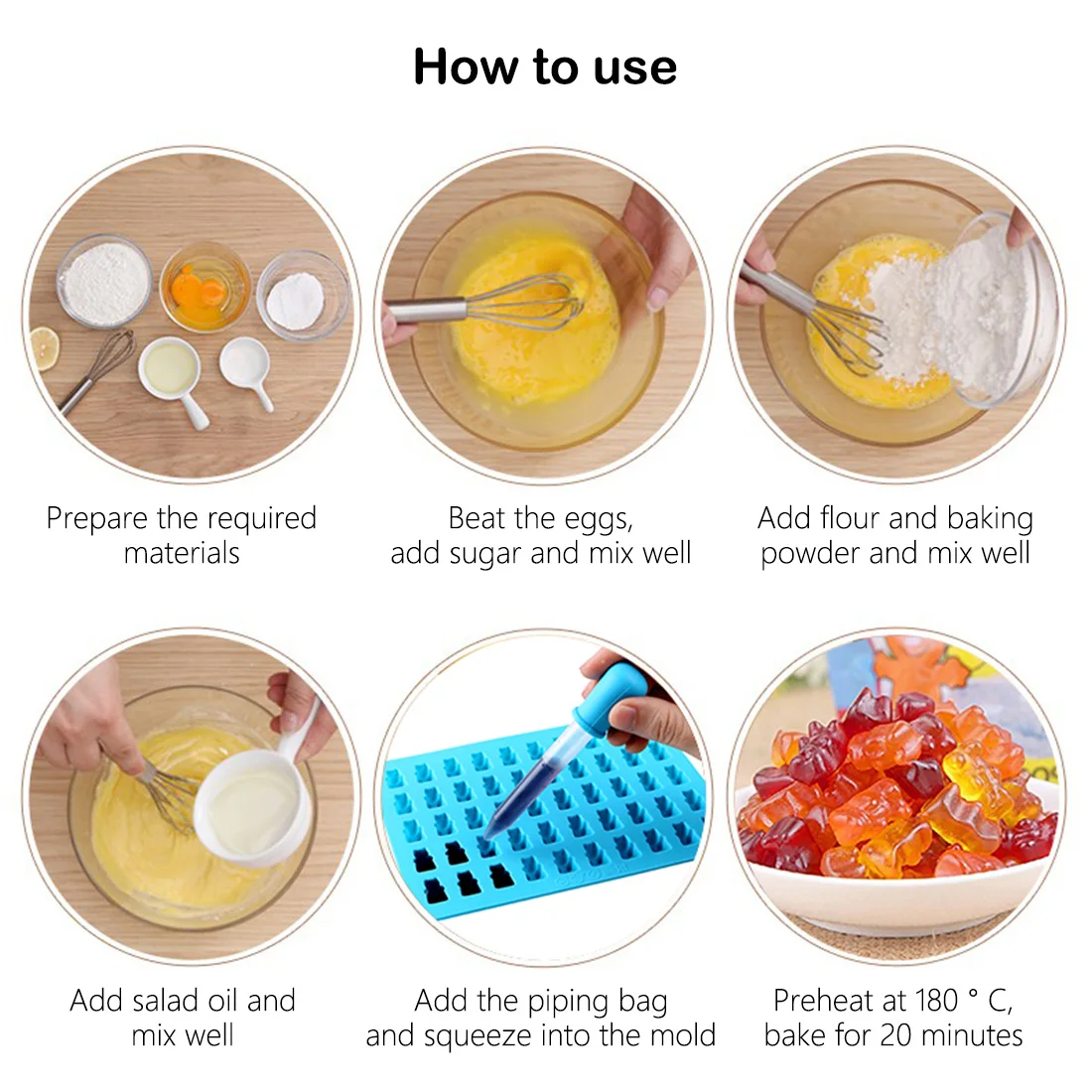 How to use

Prepare the required materials

Beat the eggs, add sugar and mix well

Add flour and baking powder and mix well

Add salad oil and mix well

Add the piping bag and squeeze into the mold

Preheat at 180 ° C, bake for 20 minutes