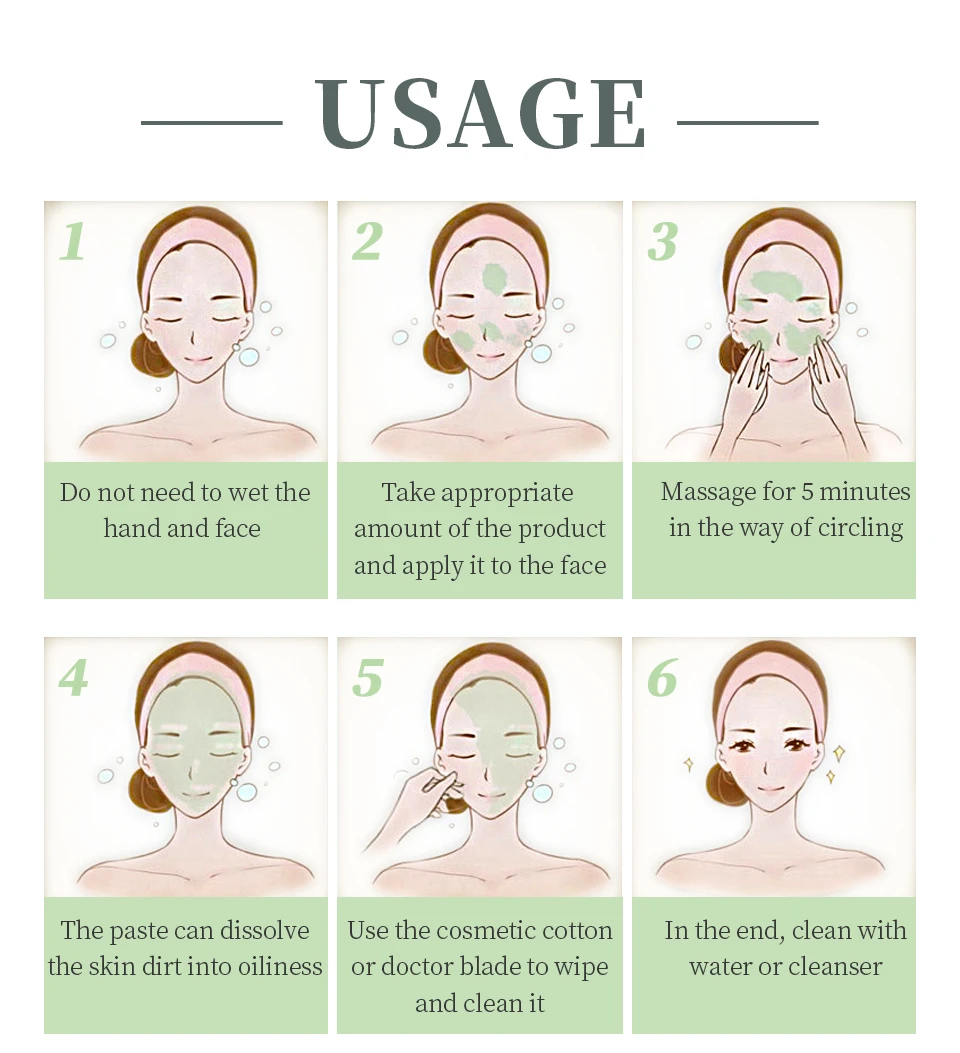 USAGE

1

Do not need to wet the hand and face

2

Take appropriate amount of the product and apply it to the face

3

Massage for 5 minutes in the way of circling

4

The paste can dissolve the skin dirt into oiliness

5

Use the cosmetic cotton or doctor blade to wipe and clean it

6

In the end, clean with water or cleanser