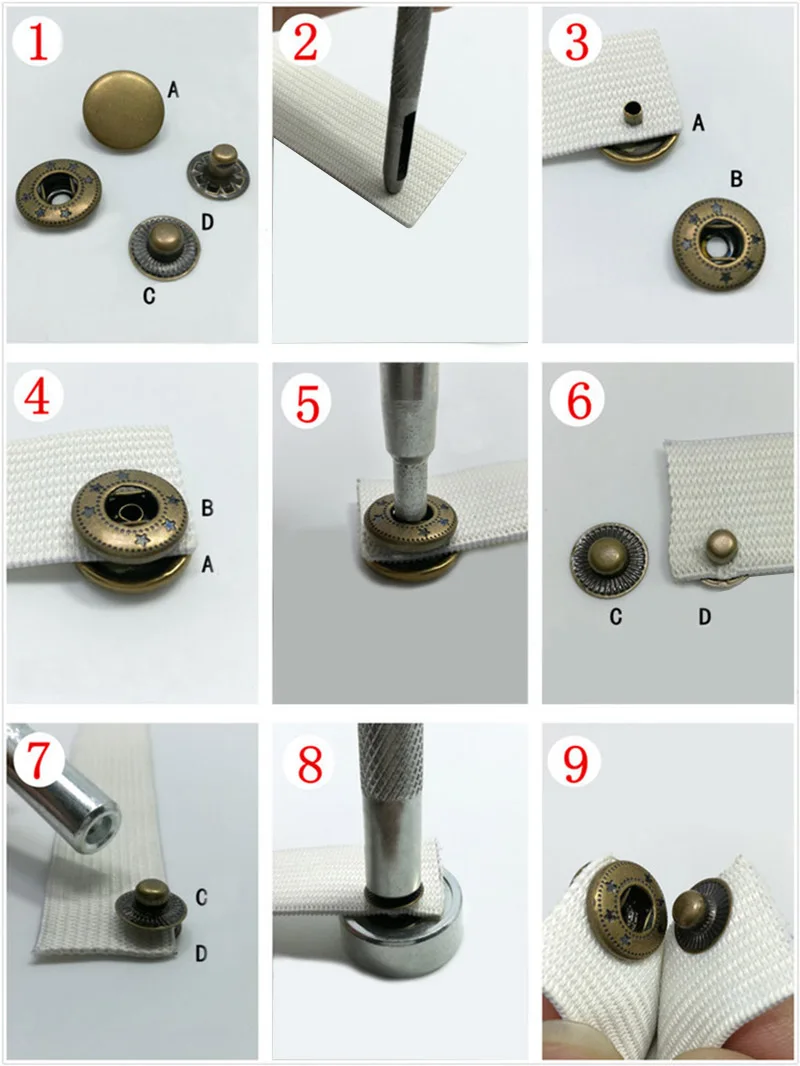 1
A
D
C

2

3
A
B

4
B
A

5

6
C
D

7
C
D

8

9