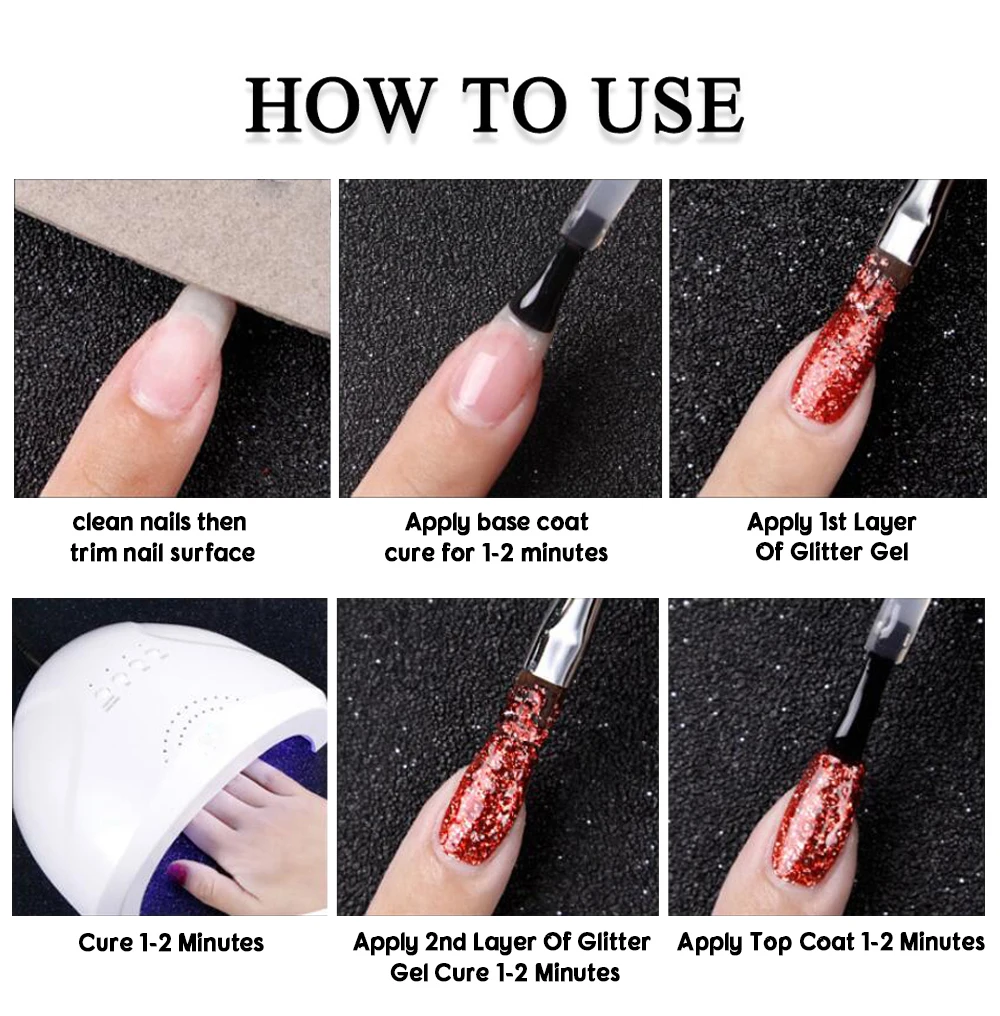 HOW TO USE

clean nails then trim nail surface

Apply base coat cure for 1-2 minutes

Apply 1st Layer Of Glitter Gel

Cure 1-2 Minutes

Apply 2nd Layer Of Glitter Gel Cure 1-2 Minutes

Apply Top Coat 1-2 Minutes