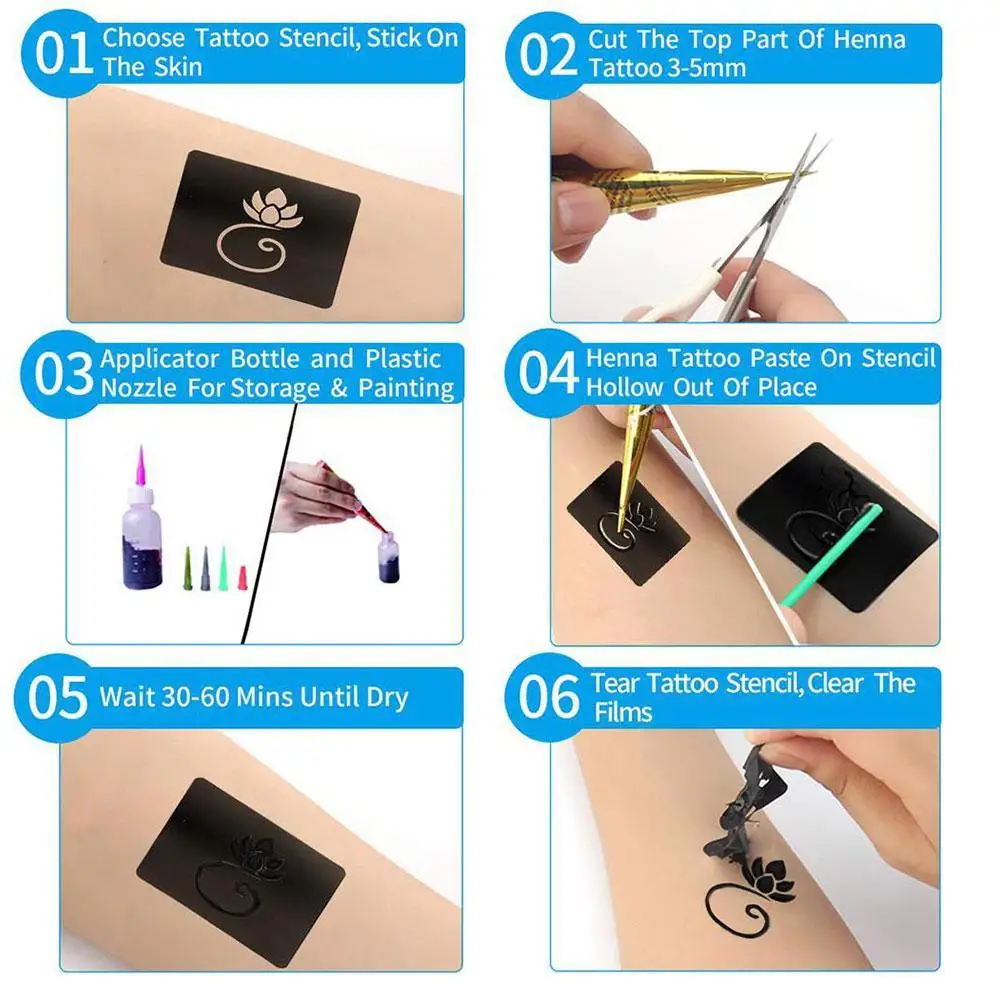 01 Choose Tattoo Stencil, Stick On The Skin

02 Cut The Top Part Of Henna Tattoo 3-5mm

03 Applicator Bottle and Plastic Nozzle For Storage & Painting

04 Henna Tattoo Paste On Stencil Hollow Out Of Place

05 Wait 30-60 Mins Until Dry

06 Tear Tattoo Stencil, Clear The Films