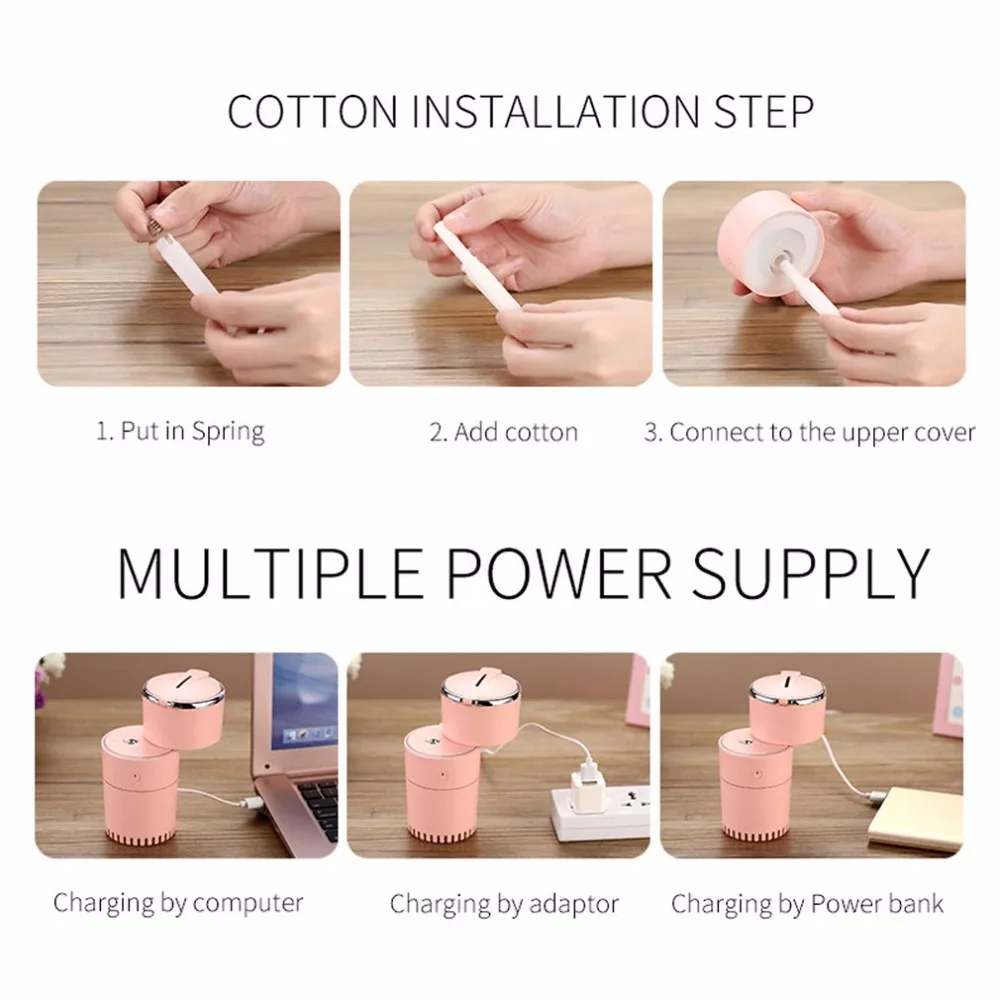 COTTON INSTALLATION STEP

1. Put in Spring

2. Add cotton

3. Connect to the upper cover

MULTIPLE POWER SUPPLY

Charging by computer

Charging by adaptor

Charging by Power bank