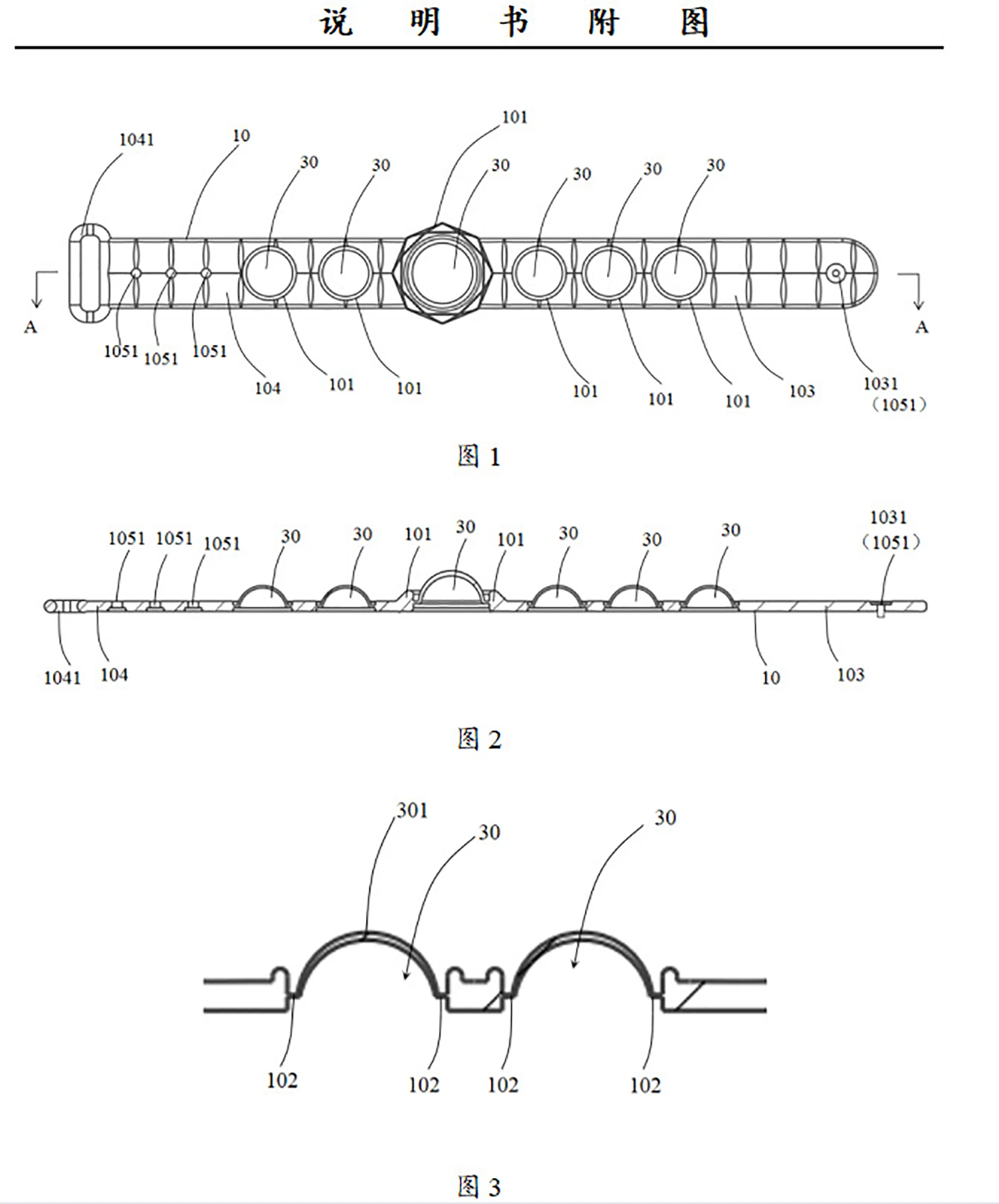 说 明 书 附 图

1041 10 30 30 101 30 30 30 30

A A

1051 1051 1051 104 101 101 101 101 101 103 1031 (1051)

图 1

1051 1051 1051 30 30 101 30 101 30 30 30 1031 (1051)

1041 104 10 103

图 2

301 30 30

102 102 102 102

图 3