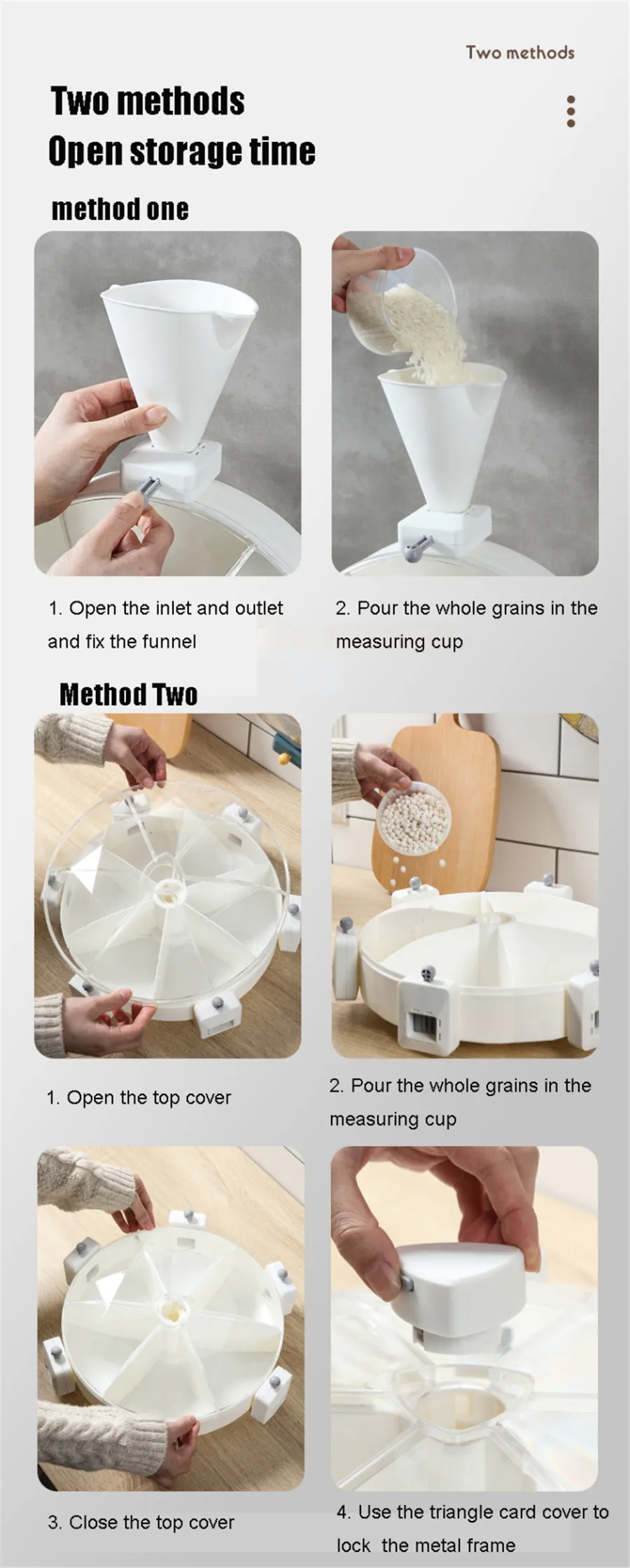 Two methods

Two methods
Open storage time

method one

1. Open the inlet and outlet and fix the funnel

2. Pour the whole grains in the measuring cup

Method Two

1. Open the top cover

2. Pour the whole grains in the measuring cup

3. Close the top cover

4. Use the triangle card cover to lock the metal frame