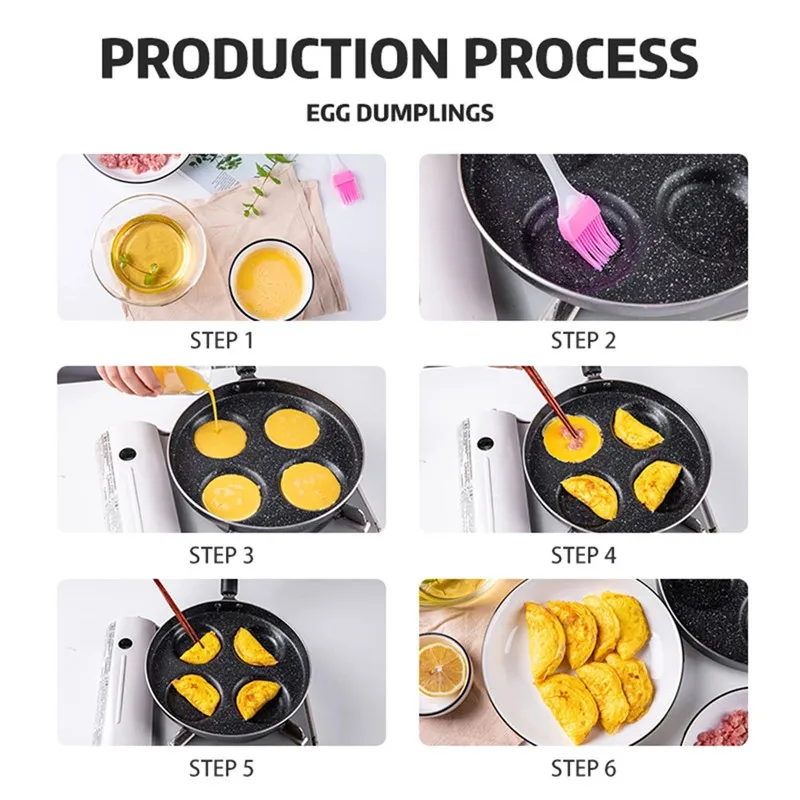 PRODUCTION PROCESS

EGG DUMPLINGS

STEP 1

STEP 2

STEP 3

STEP 4

STEP 5

STEP 6