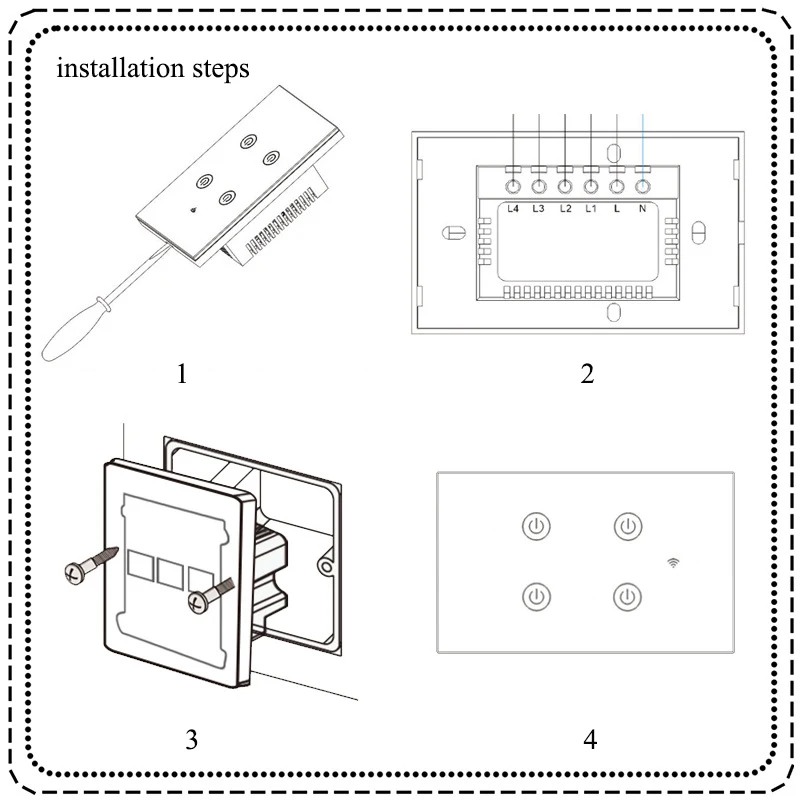 installation steps

1

L4 L3 L2 L1 L N

2

3

4