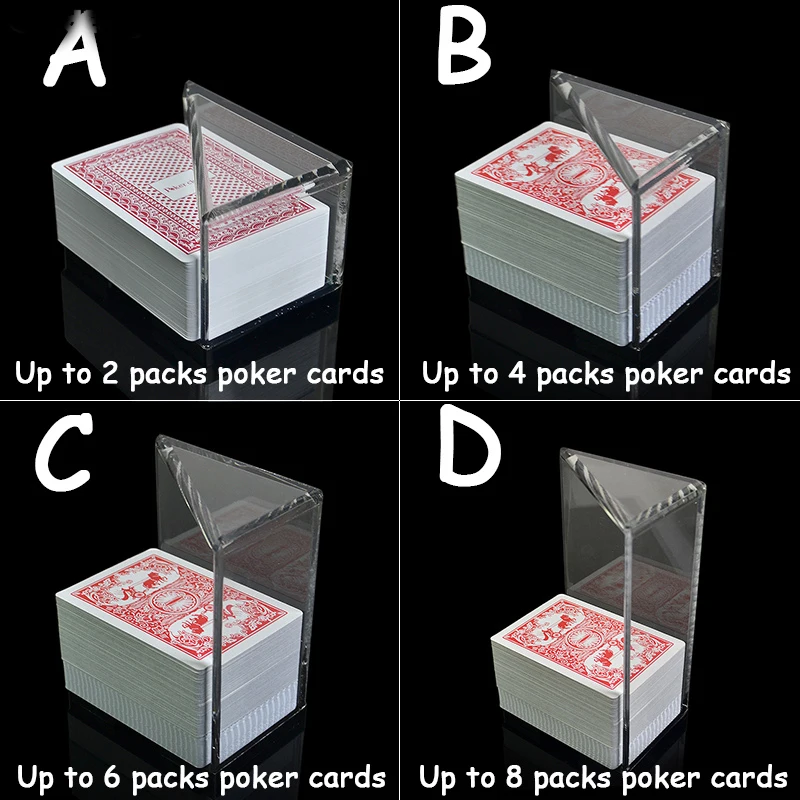 A

Up to 2 packs poker cards

B

Up to 4 packs poker cards

C

Up to 6 packs poker cards

D

Up to 8 packs poker cards